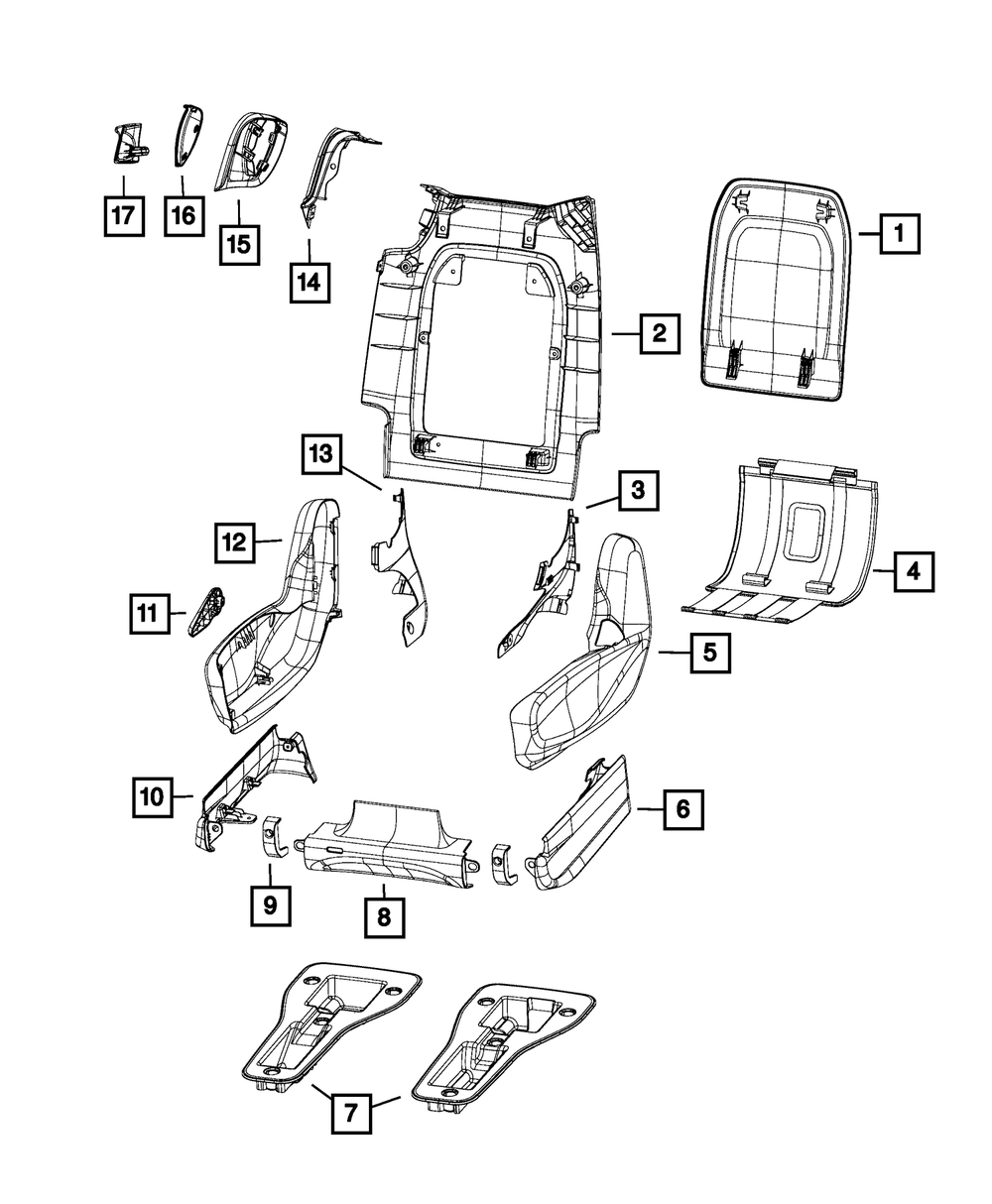 17
16
15
14
1
2
13
3
12
4
11
5
10
6
9
8
7