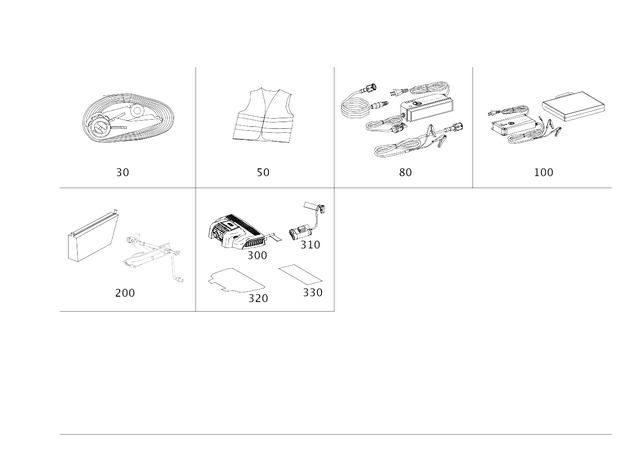 30

50

80

100

200

300

310

320

330