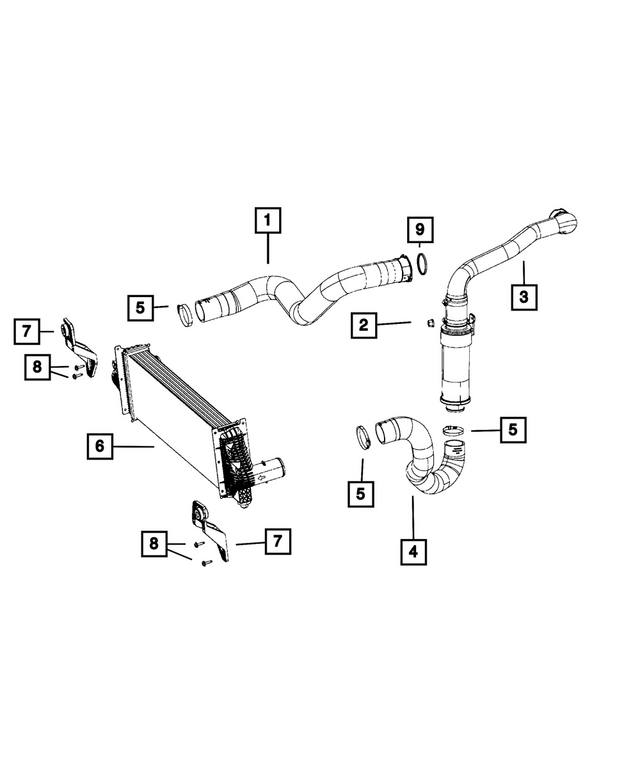 1
9
3
5
2
7
8
6
5
5
4
8
7