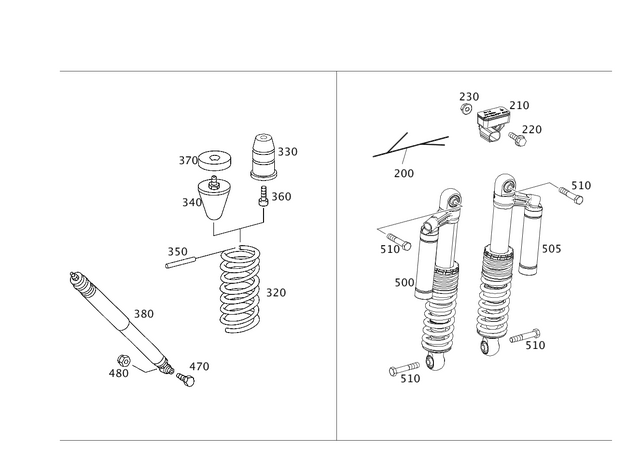 370
330
340
360
350
320
380
480
470

230
210
220
200
510
510
505
500
510
510