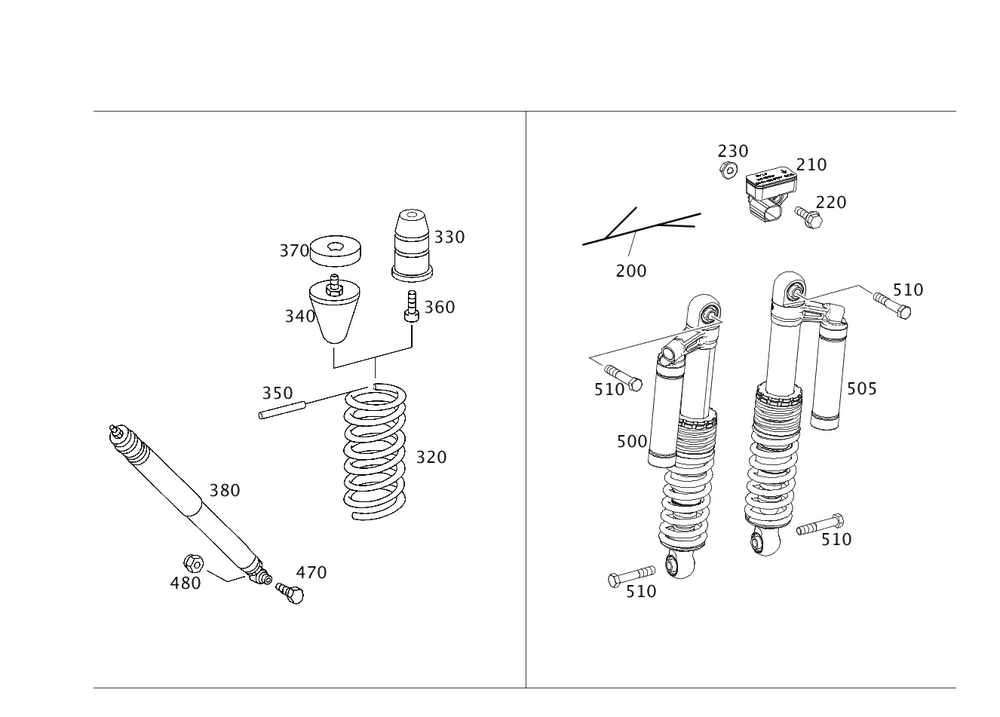 370
330
340
360
350
320
380
480
470
230
210
220
200
510
510
505
500
510
510