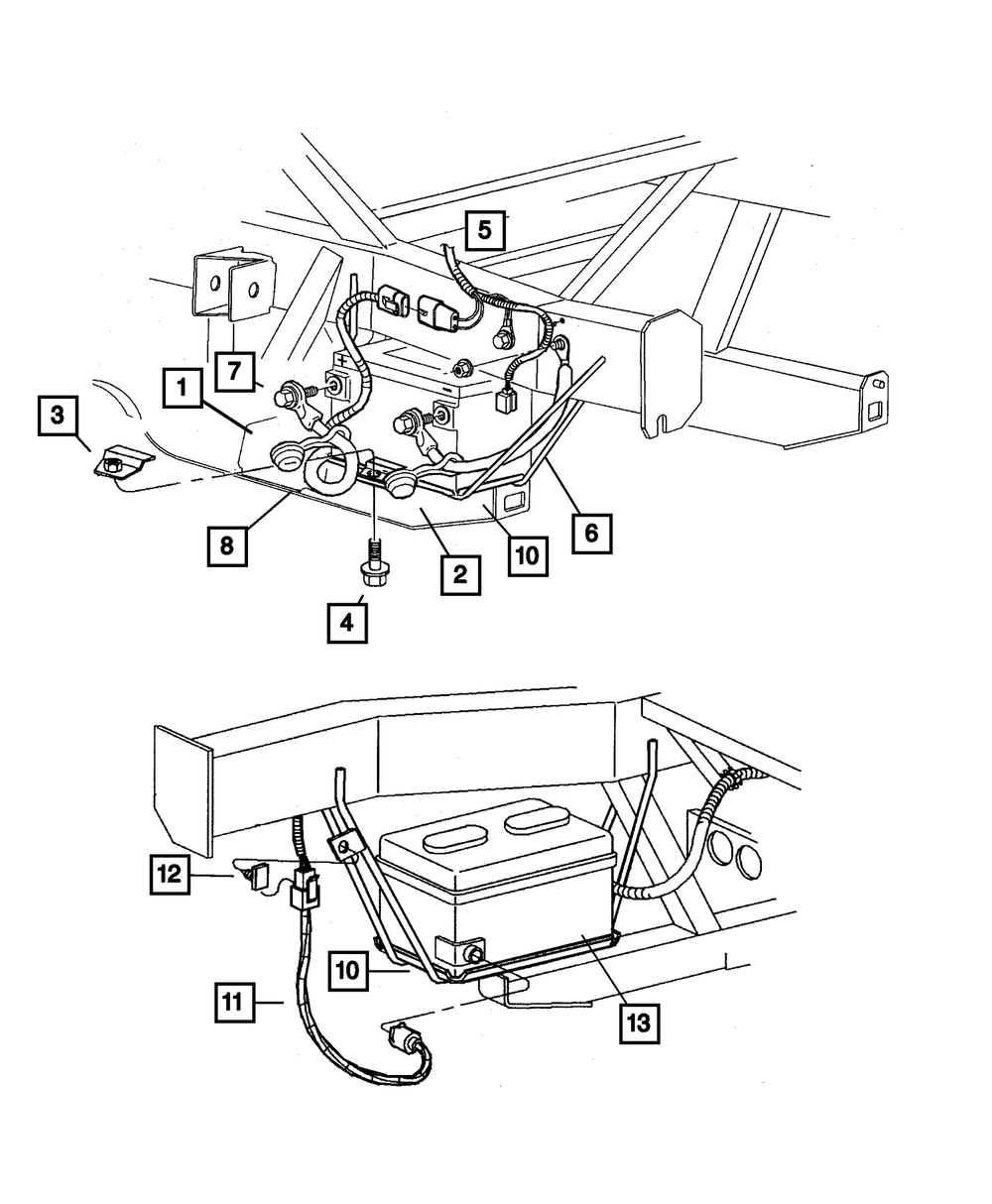 5
7
1
3
8
2
10
6
4
12
10
11
13