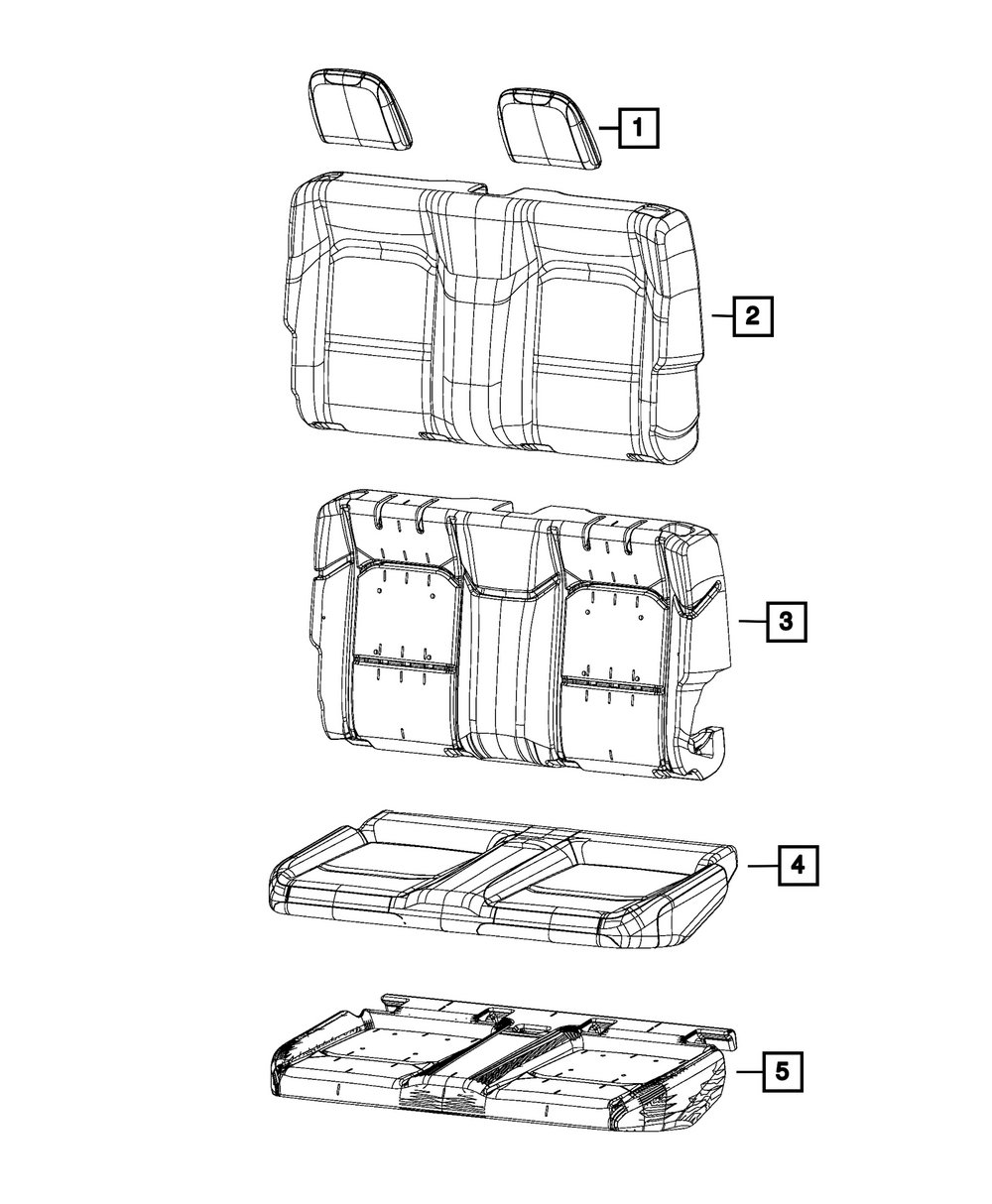 1
2
3
4
5