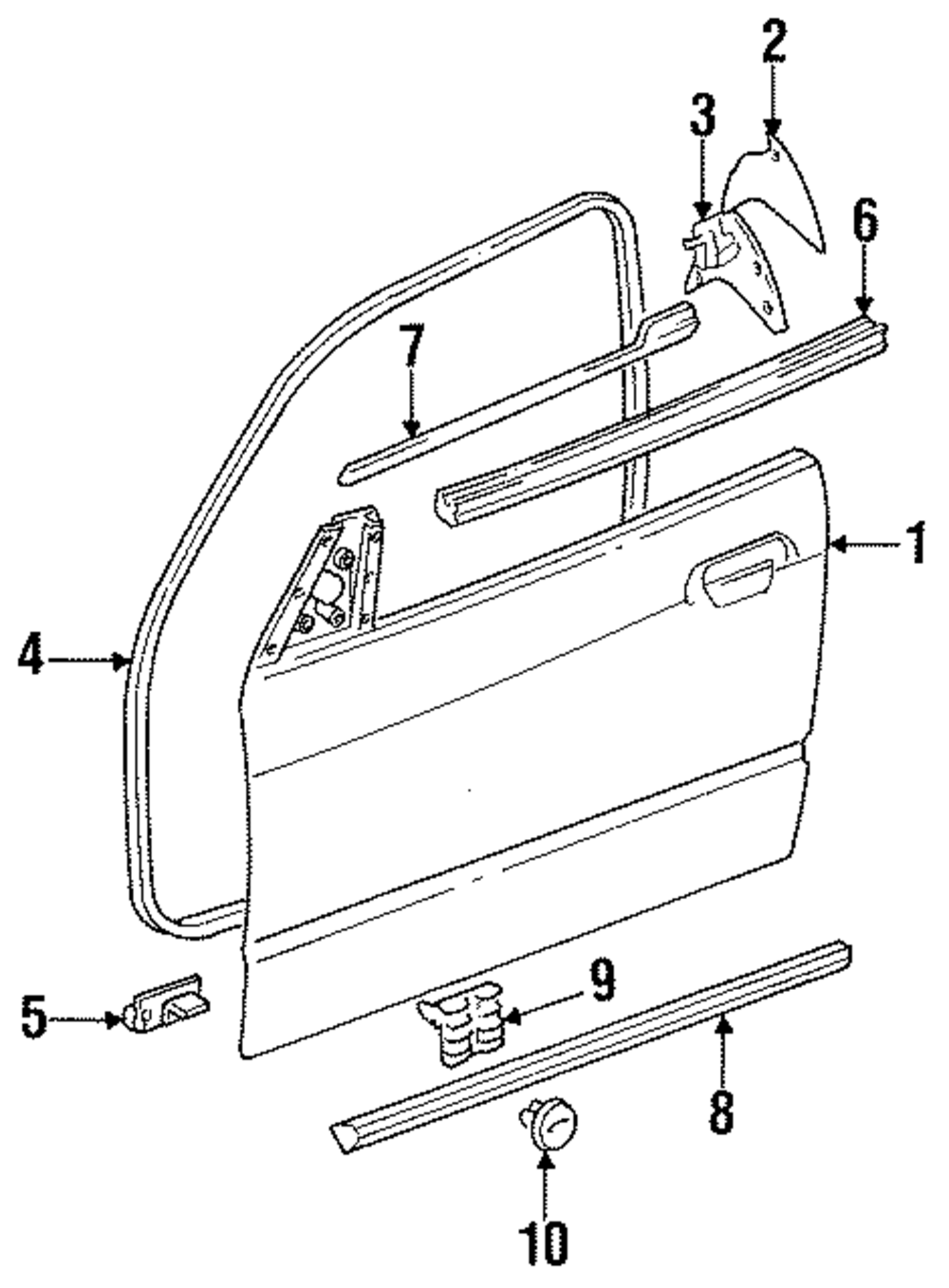 2
3
6
7
1
4
5
9
8
10