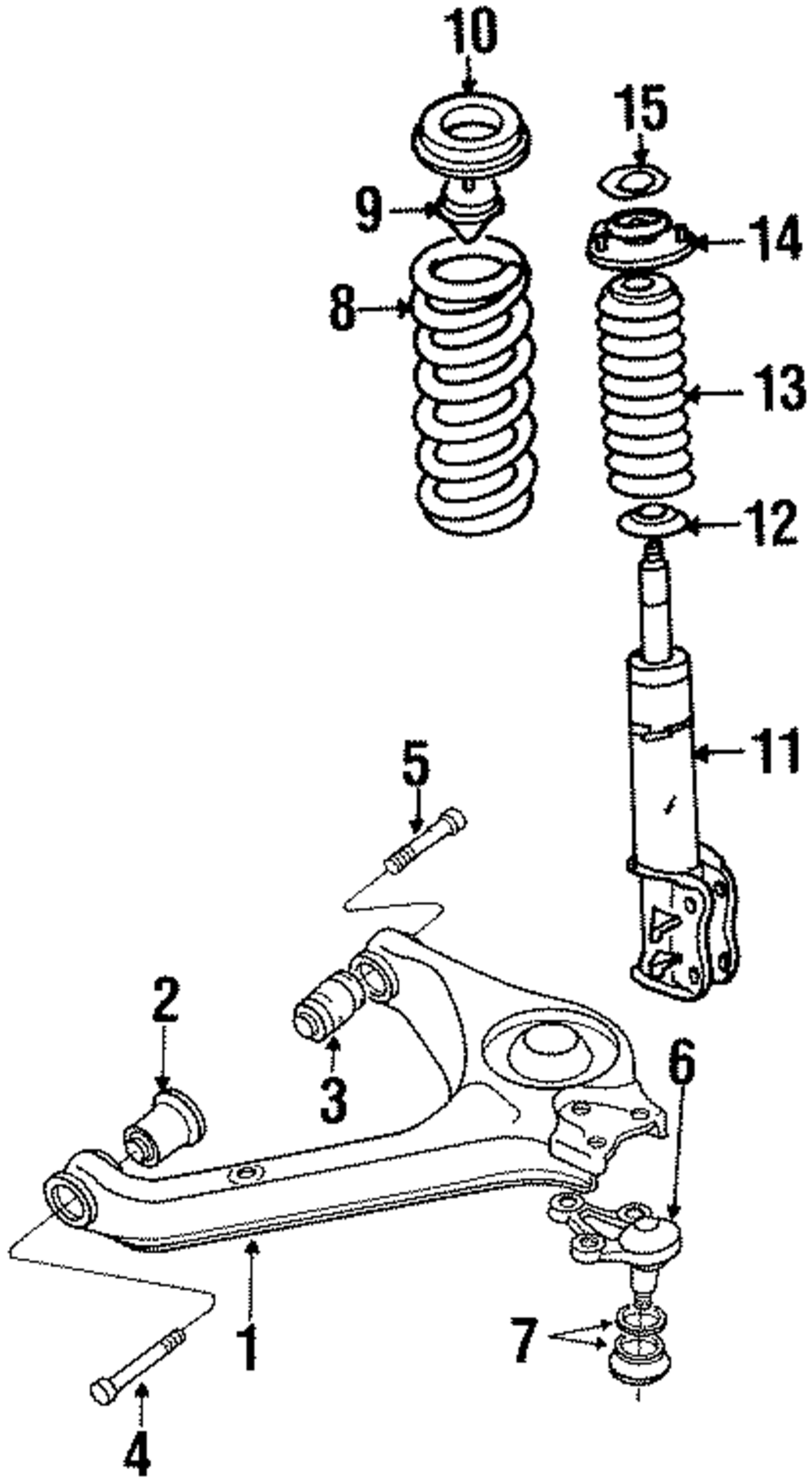 10
15
9
14
8
13
12
11
5
2
3
6
1
7
4