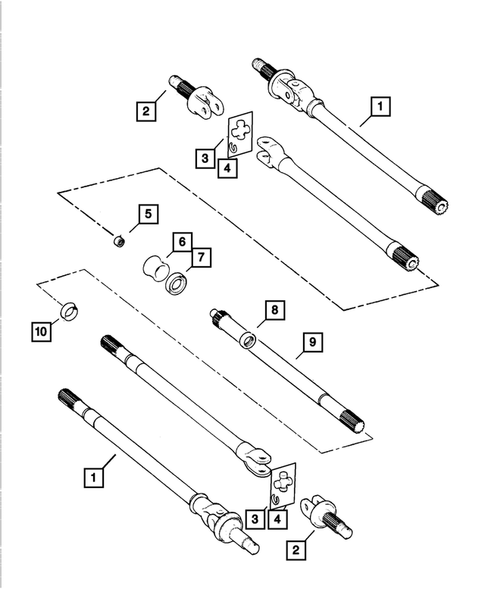 2
1
3
4
5
6
7
10
8
9
1
3
4
2