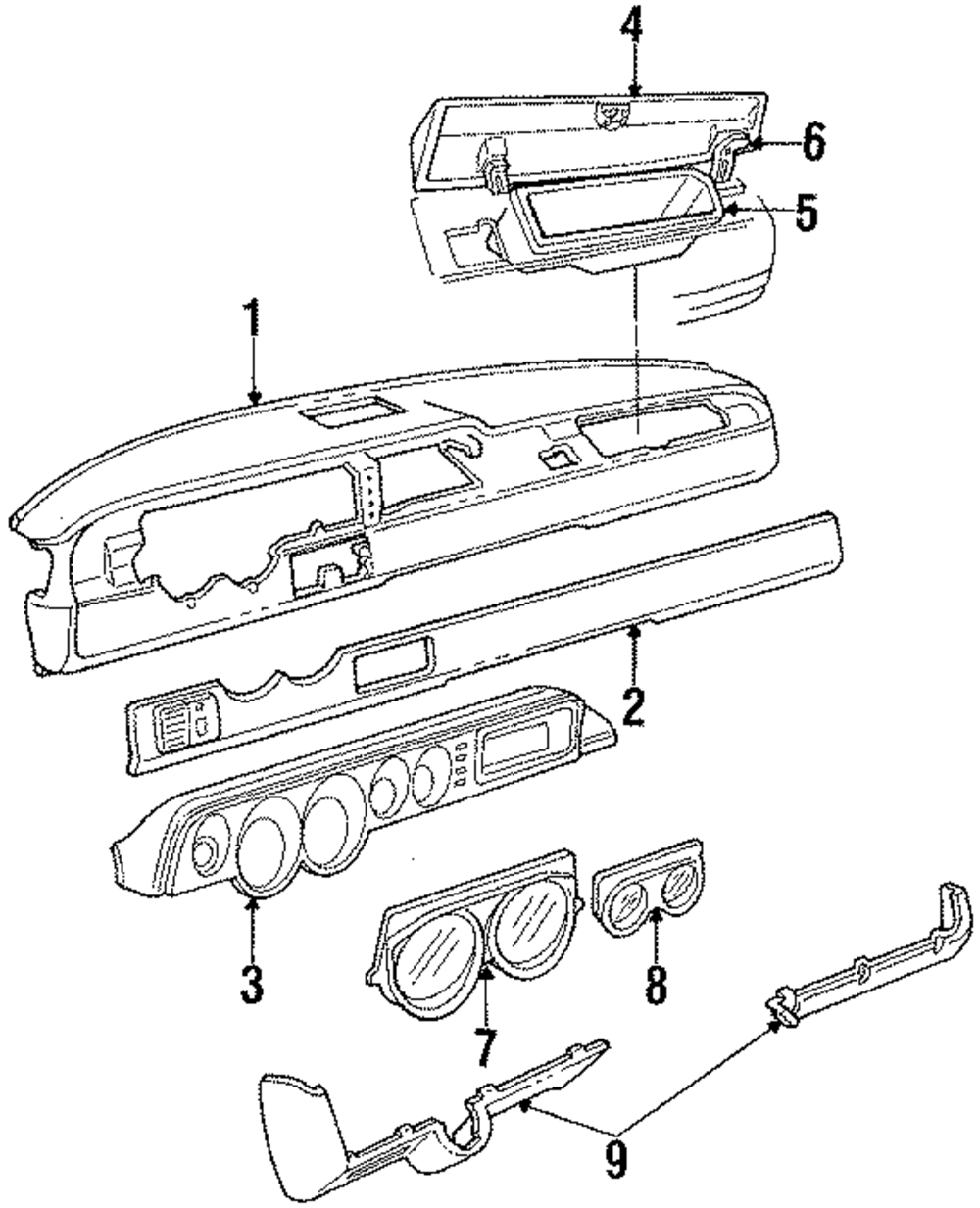 4
6
5
1
2
3
7
8
9