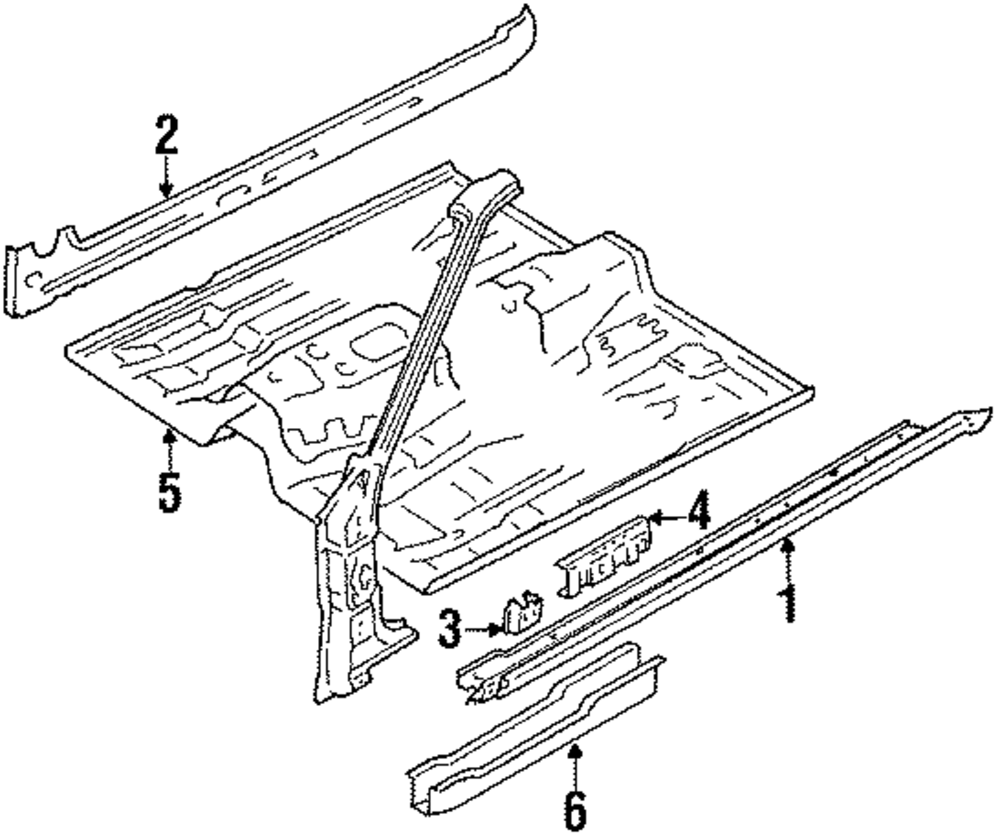 2
5
4
3
1
6