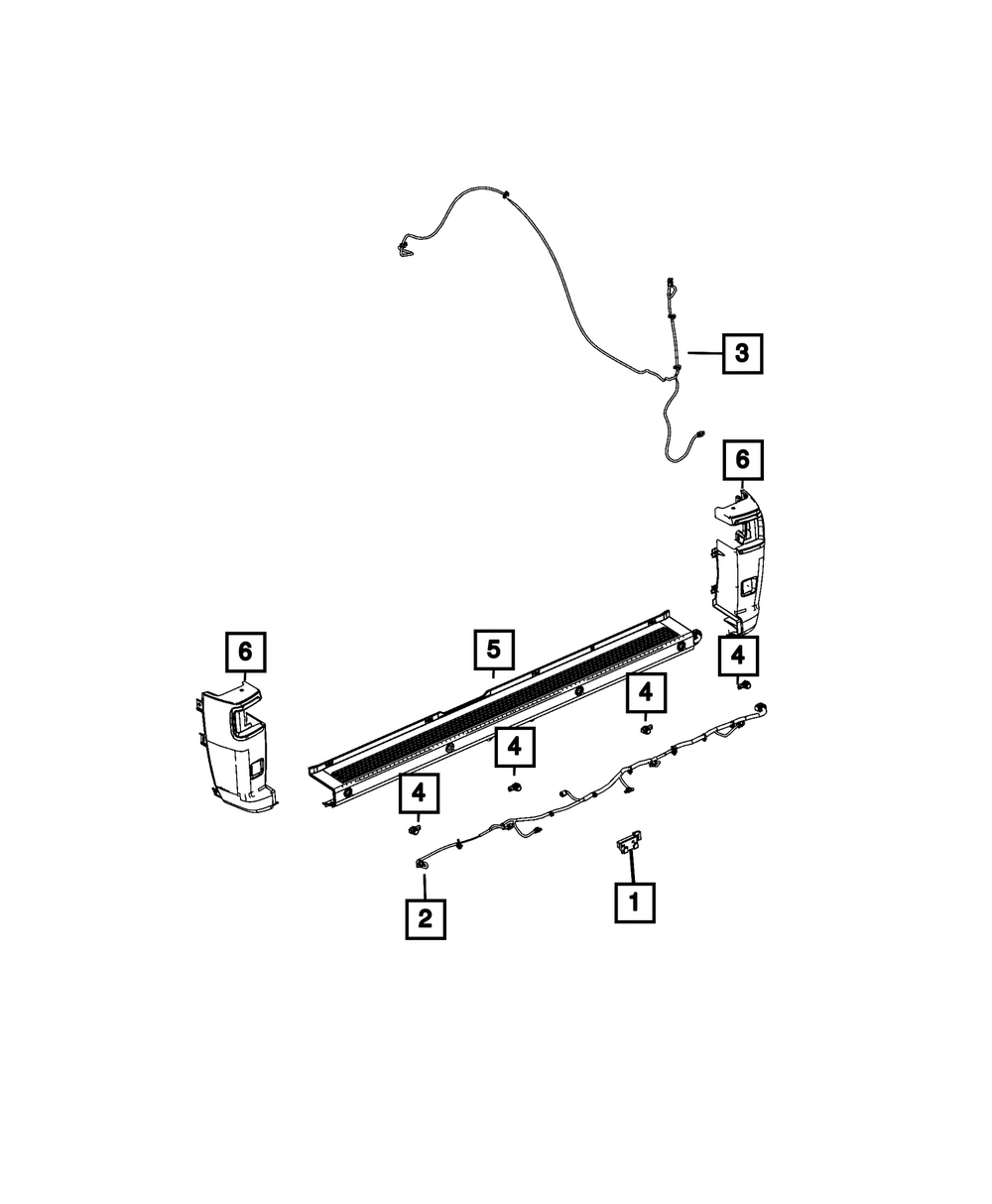 3
6
6
5
4
4
4
4
2
1