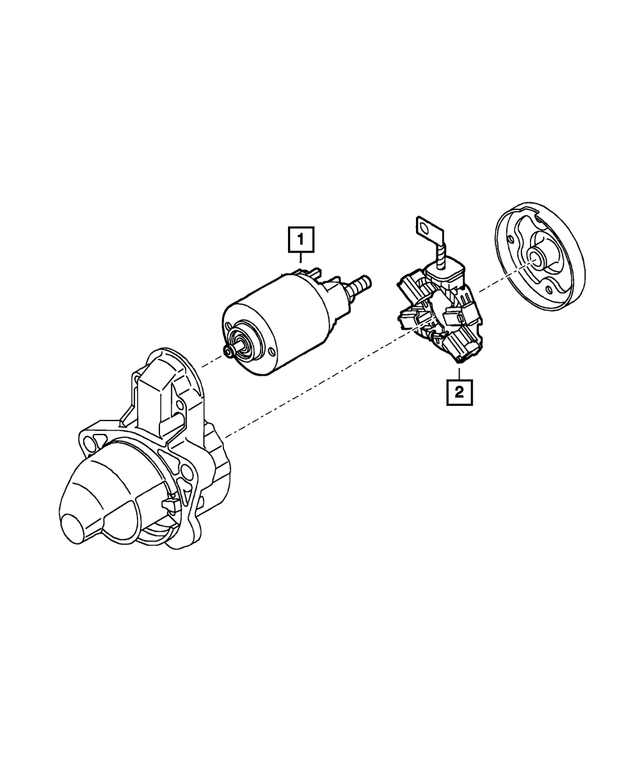 1

2