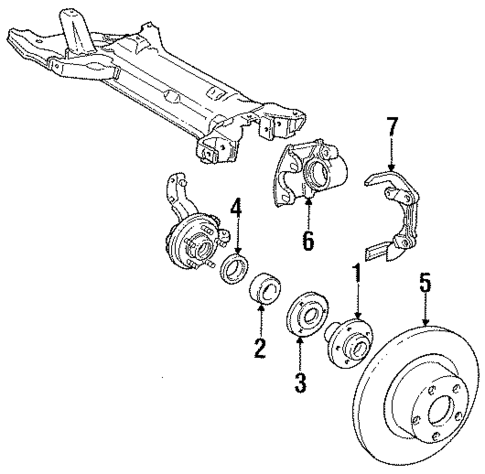 7
4
6
1
5
2
3