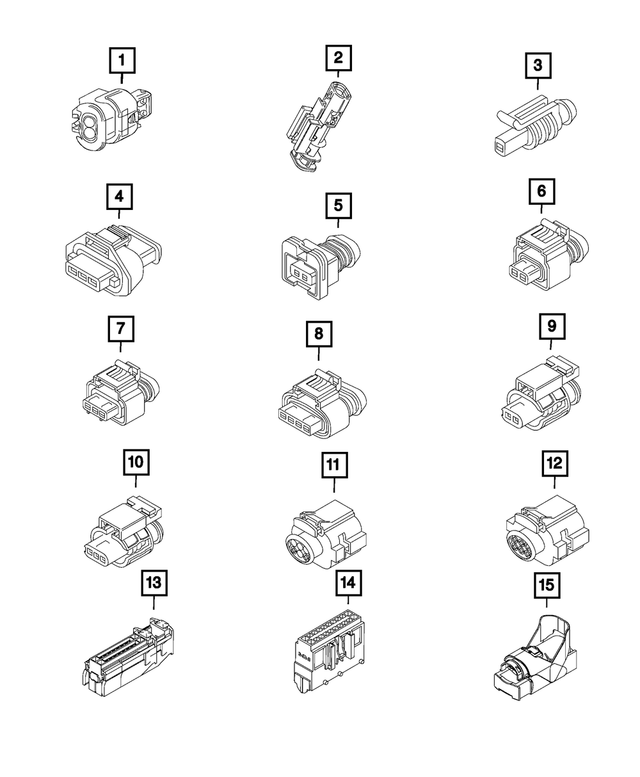 1
2
3
4
5
6
7
8
9
10
11
12
13
14
15