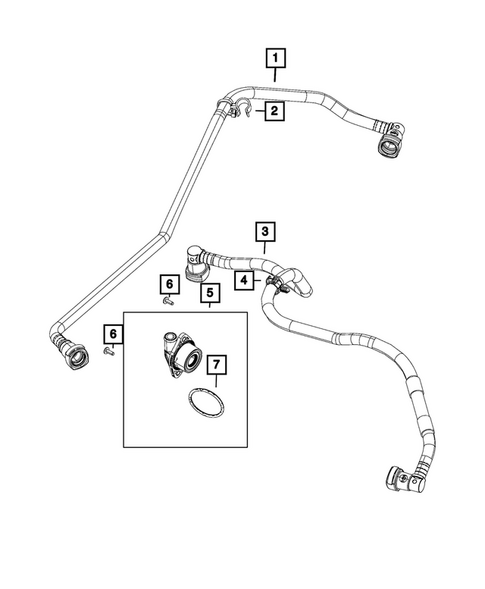 1
2
3
4
6
5
6
7