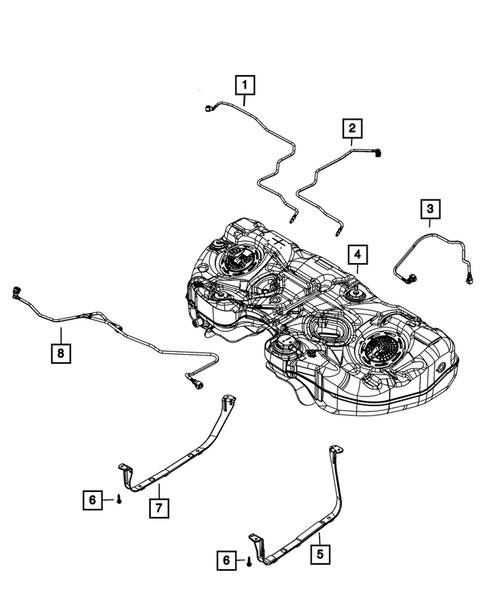 1
2
3
4
8
6
7
6
5