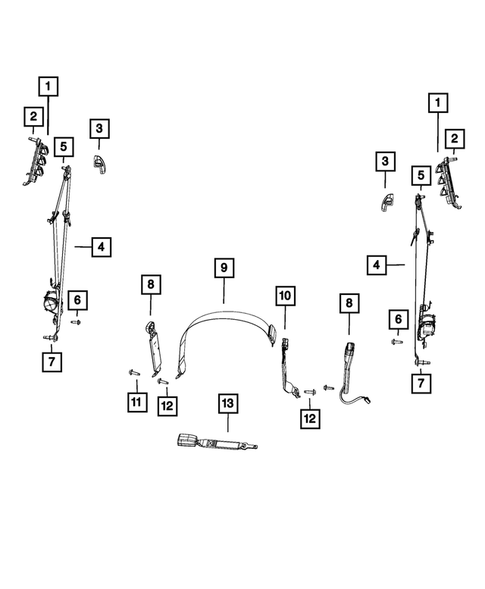 1
2
3
5
4
6
7
8
9
10
8
11
12
12
13
1
2
3
5
4
6
7