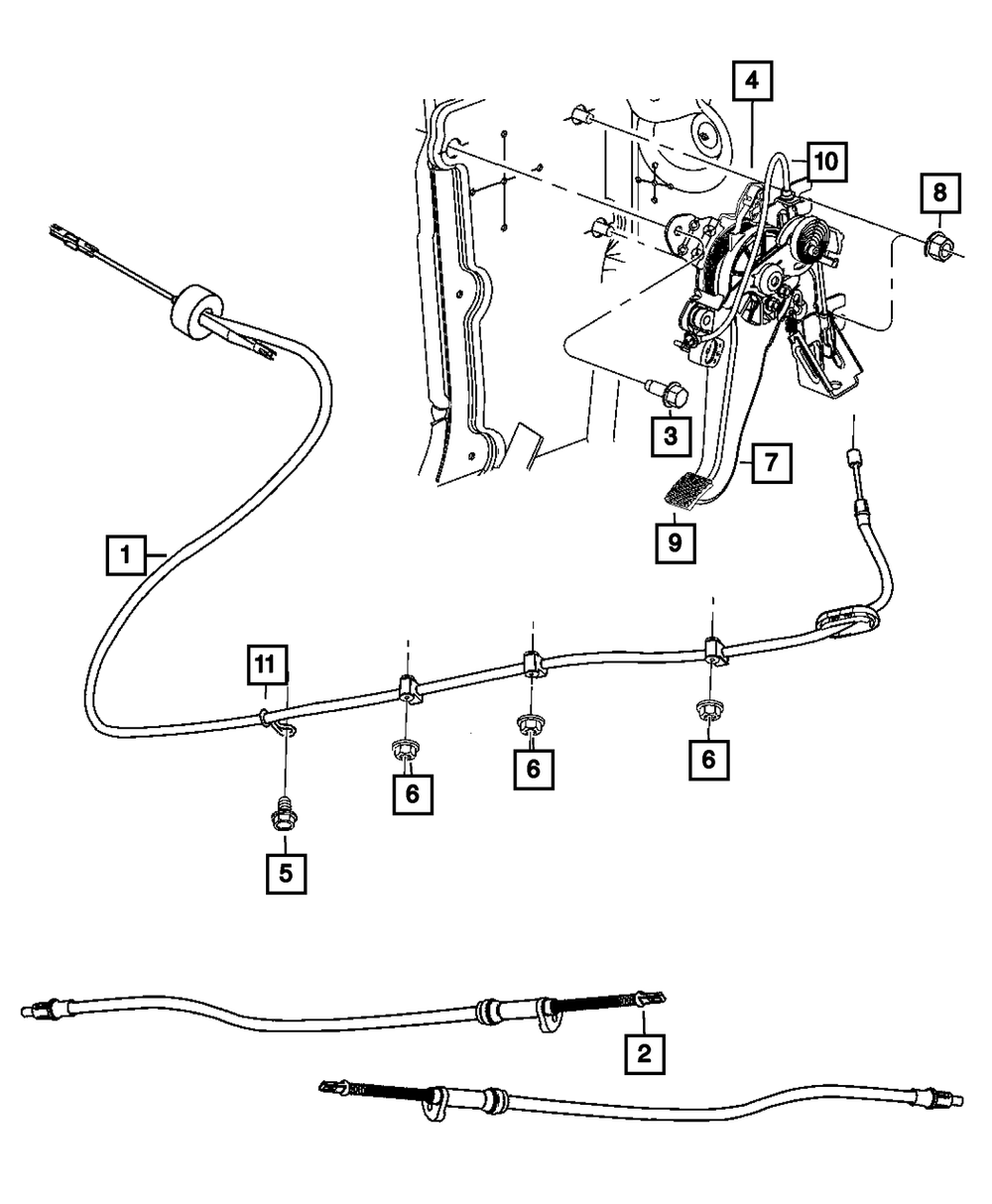 4
10
8
3
7
9
1
11
6
6
6
5
2