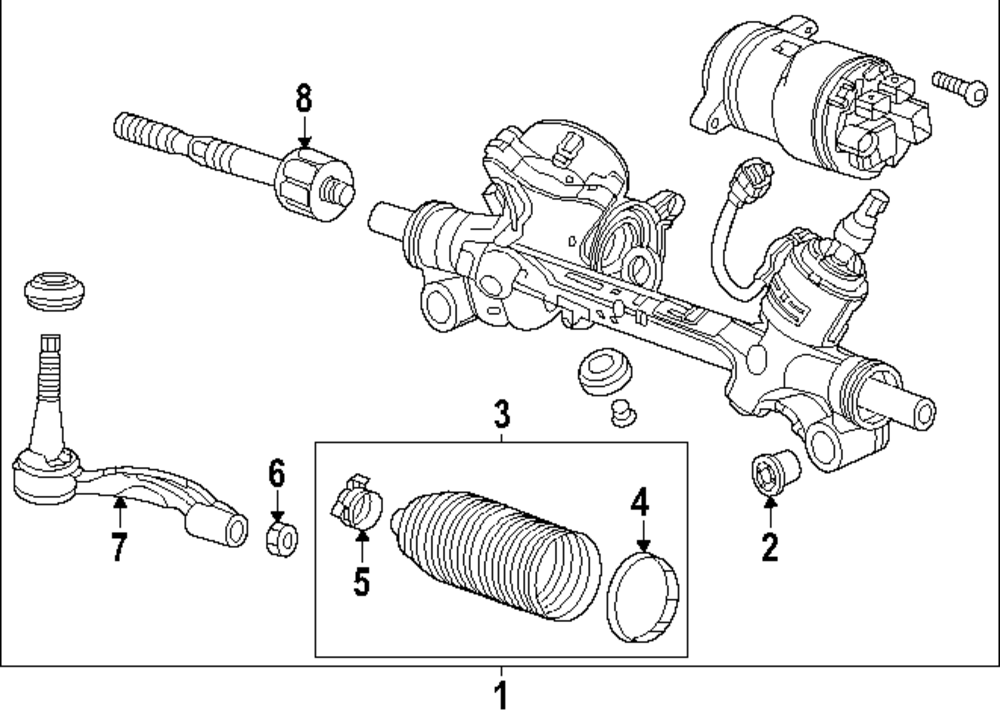 8

3

7

6

5

4

2

1