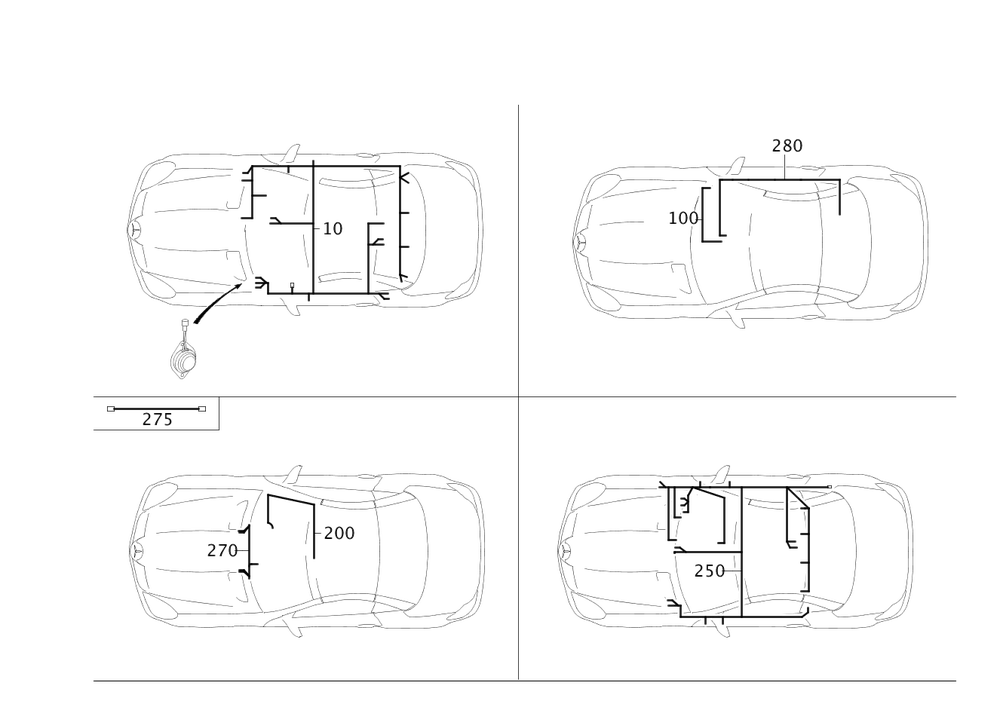 10

280

100

275

270

200

250