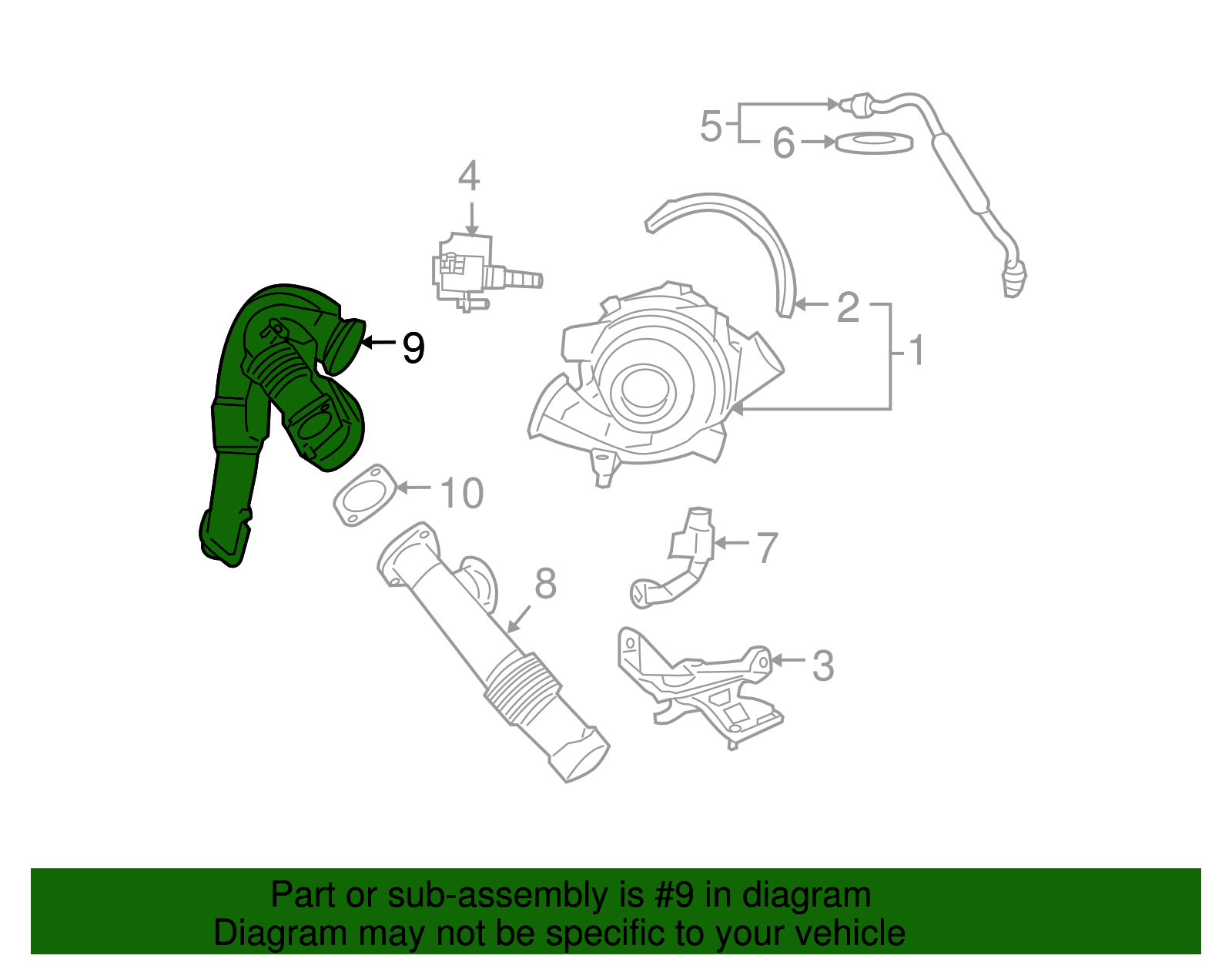 5
6
4
2
1
9
10
7
8
3

Part or sub-assembly is #9 in diagram
Diagram may not be specific to your vehicle