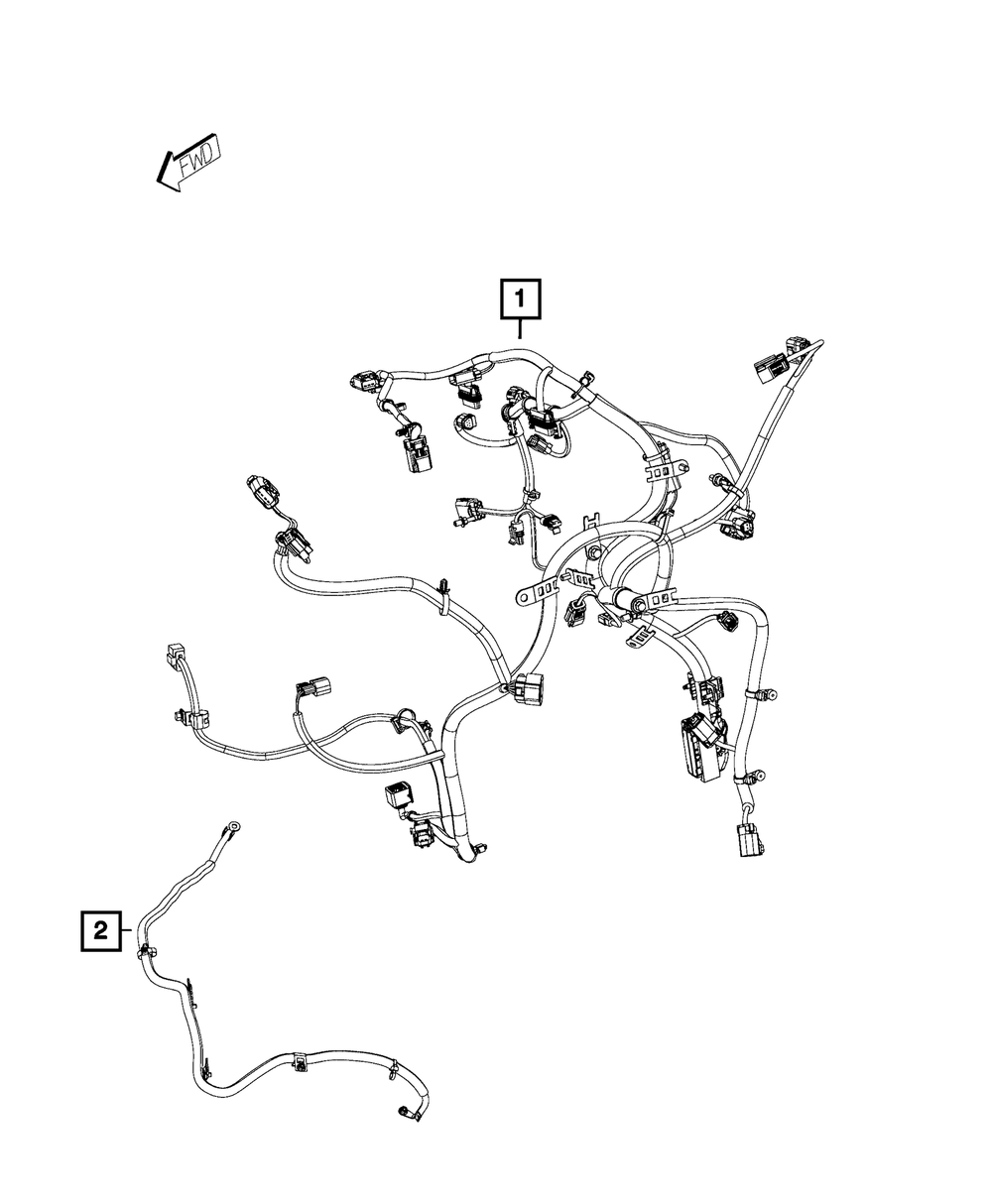 FWD

1

2