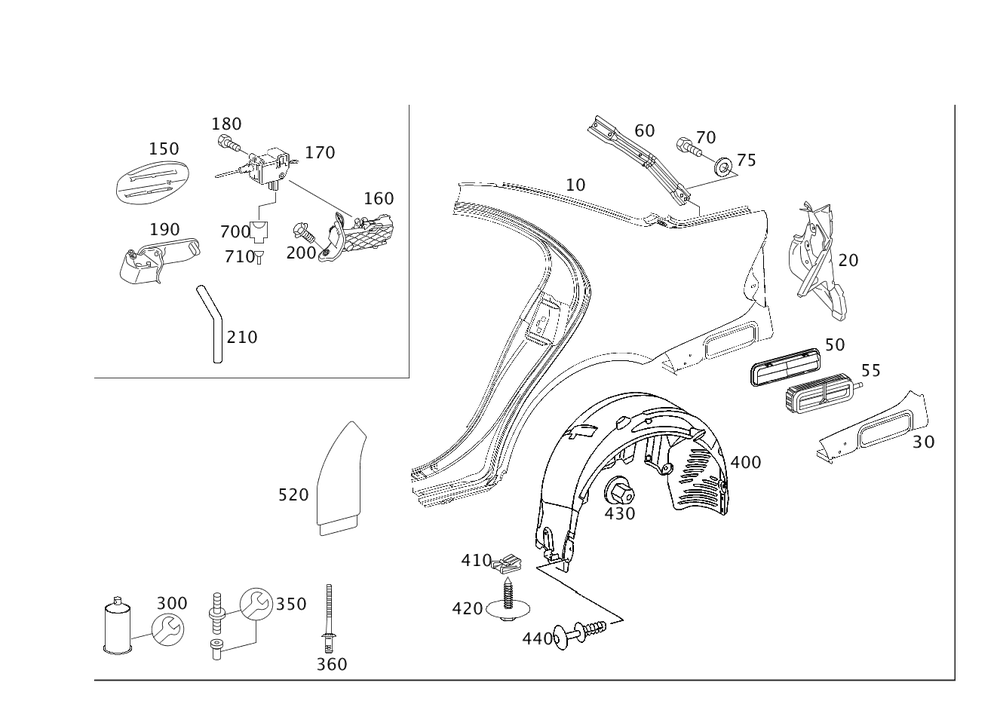 180
150
170
160
190
700
710
200
210
60
70
75
10
20
50
55
30
400
430
520
410
420
440
300
350
360