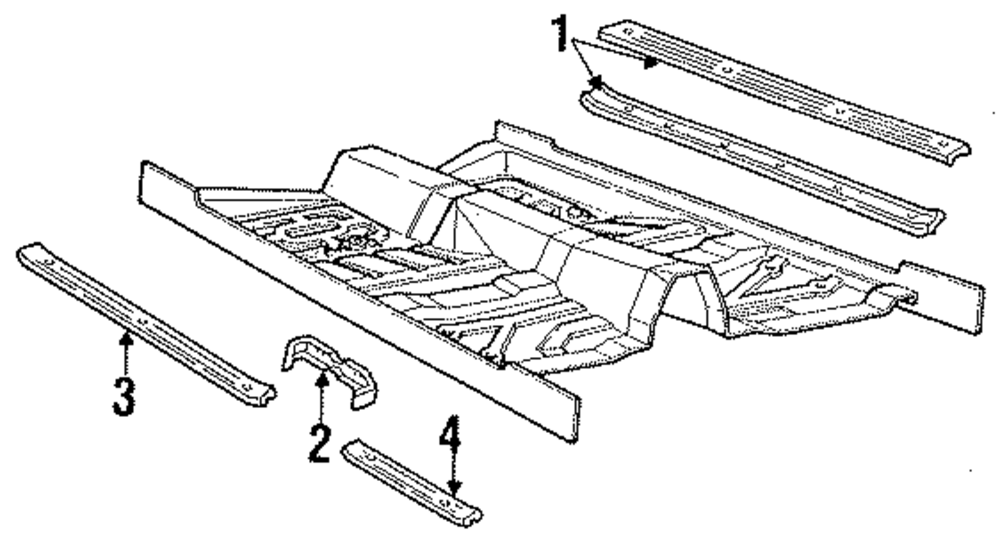 1
3
2
4