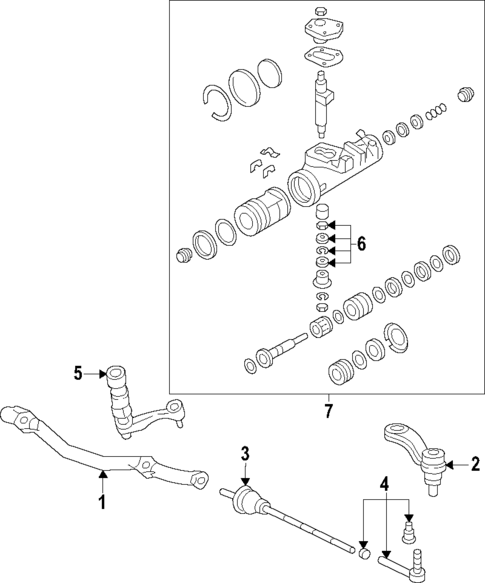 6
5
7
3
2
1
4