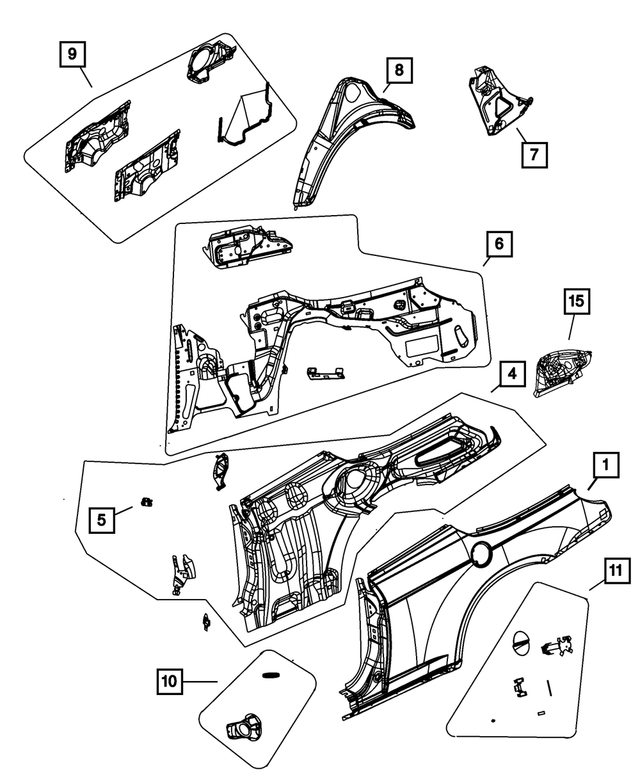 9
8
7
6
15
4
1
5
11
10