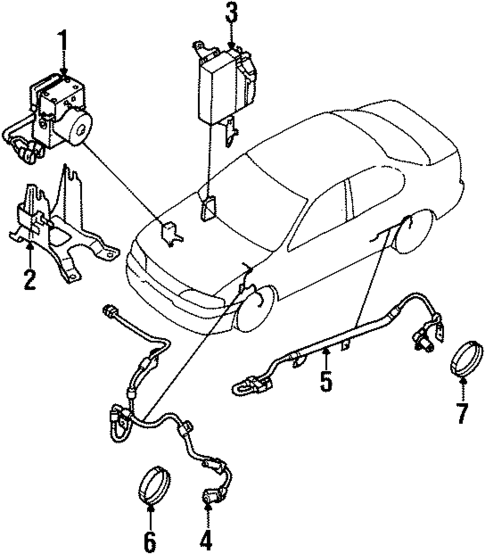 1
3
2
5
7
6
4