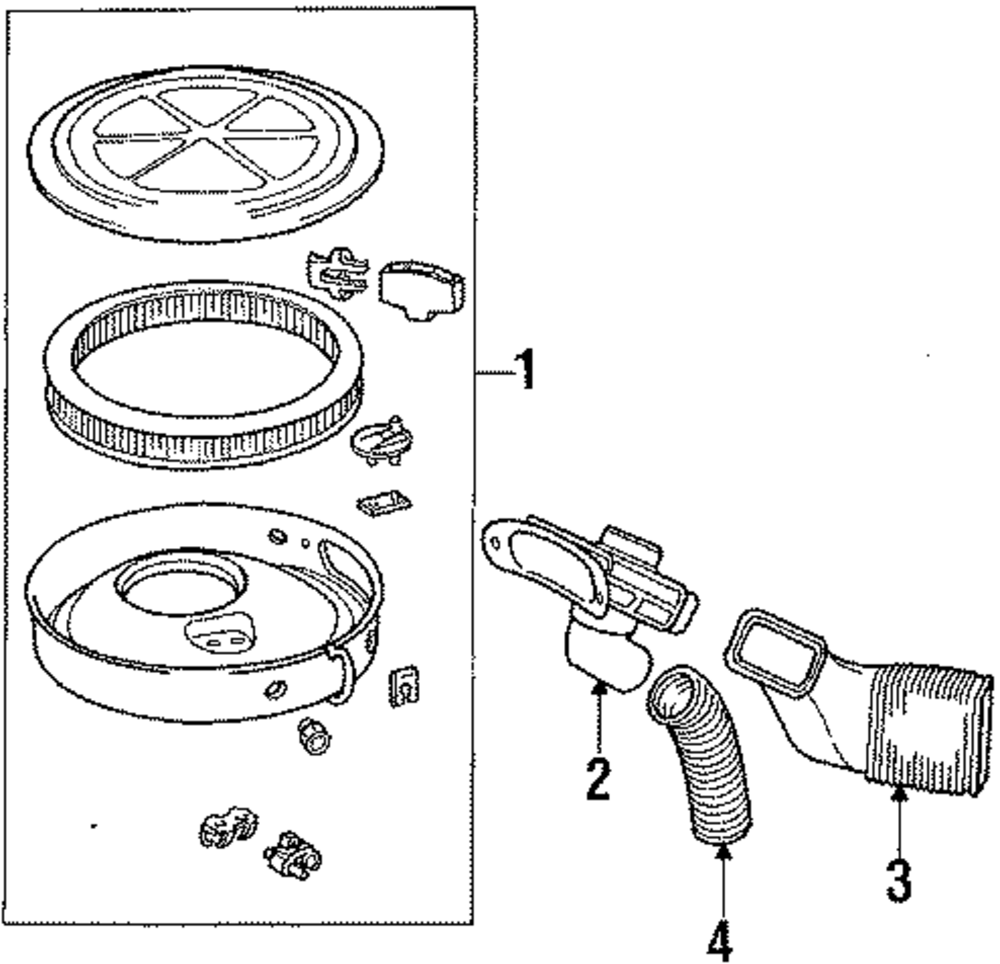 1
2
3
4