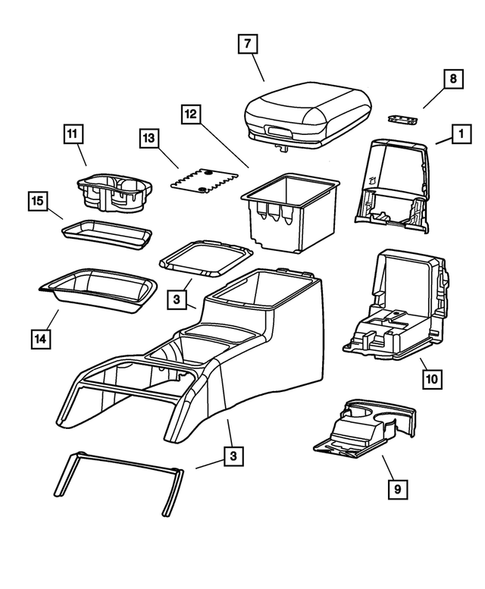 7
8
12
1
11
13
15
3
14
10
3
9