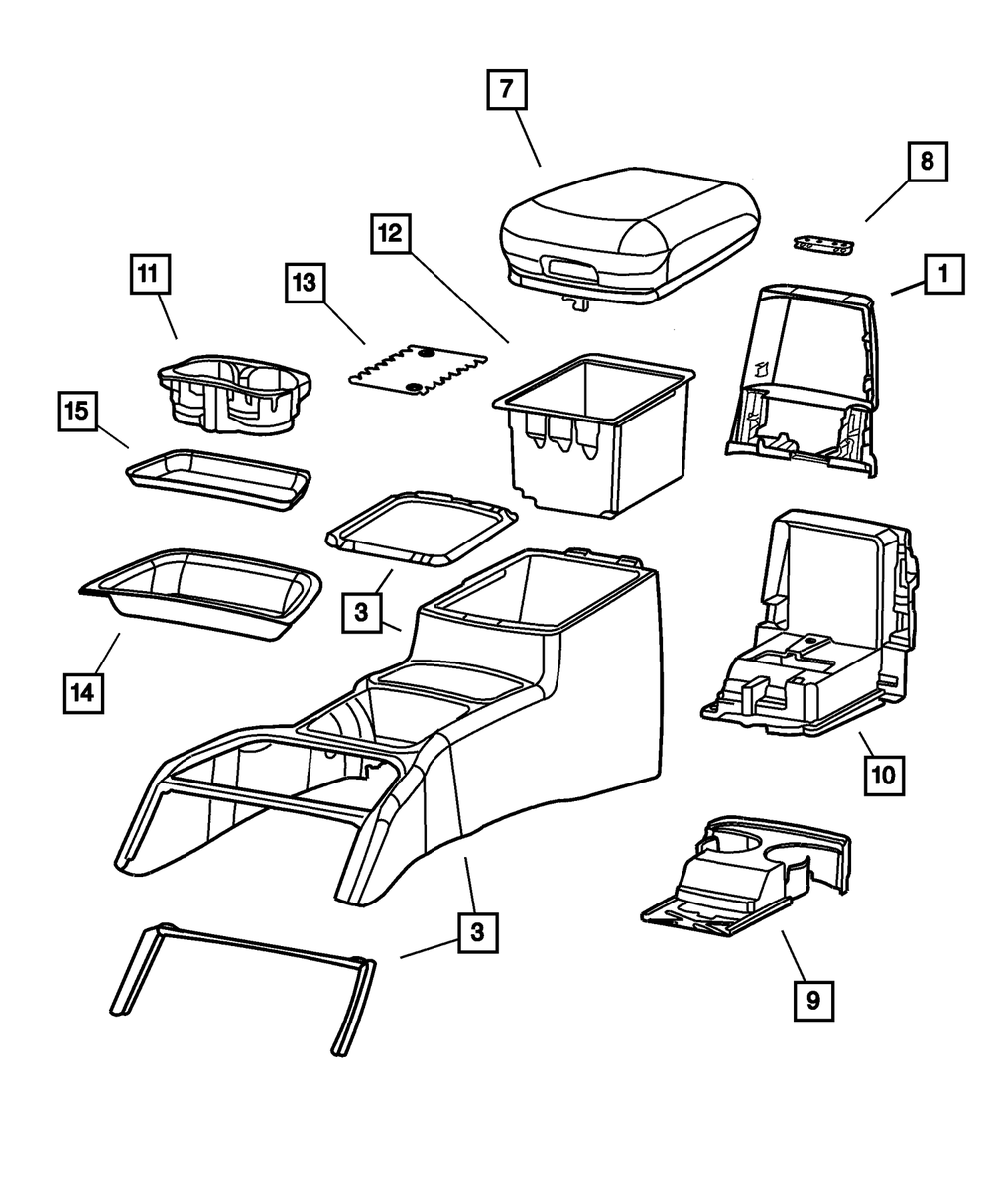 7
8
12
1
11
13
15
3
14
10
3
9