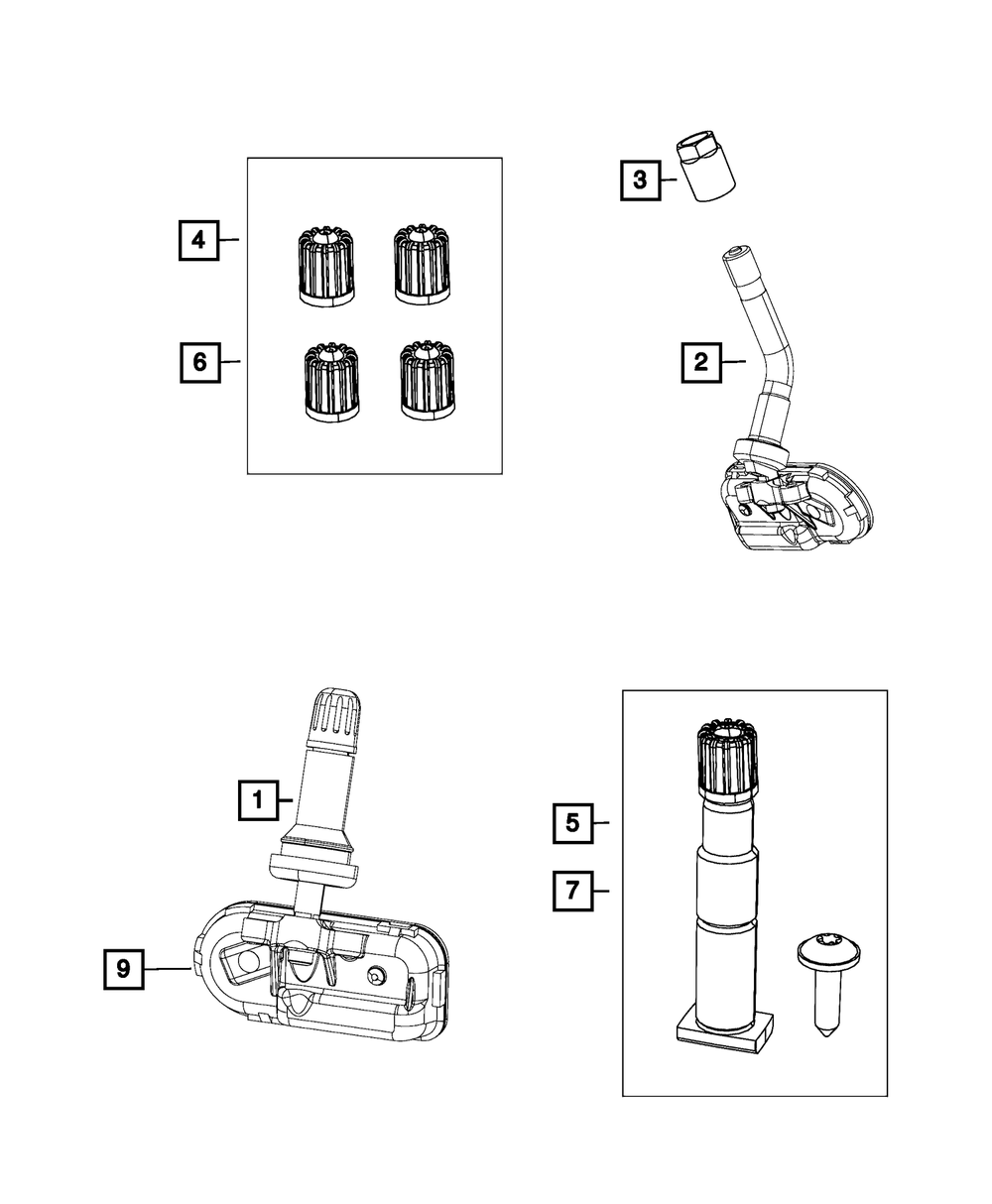 4
6
3
2
1
9
5
7