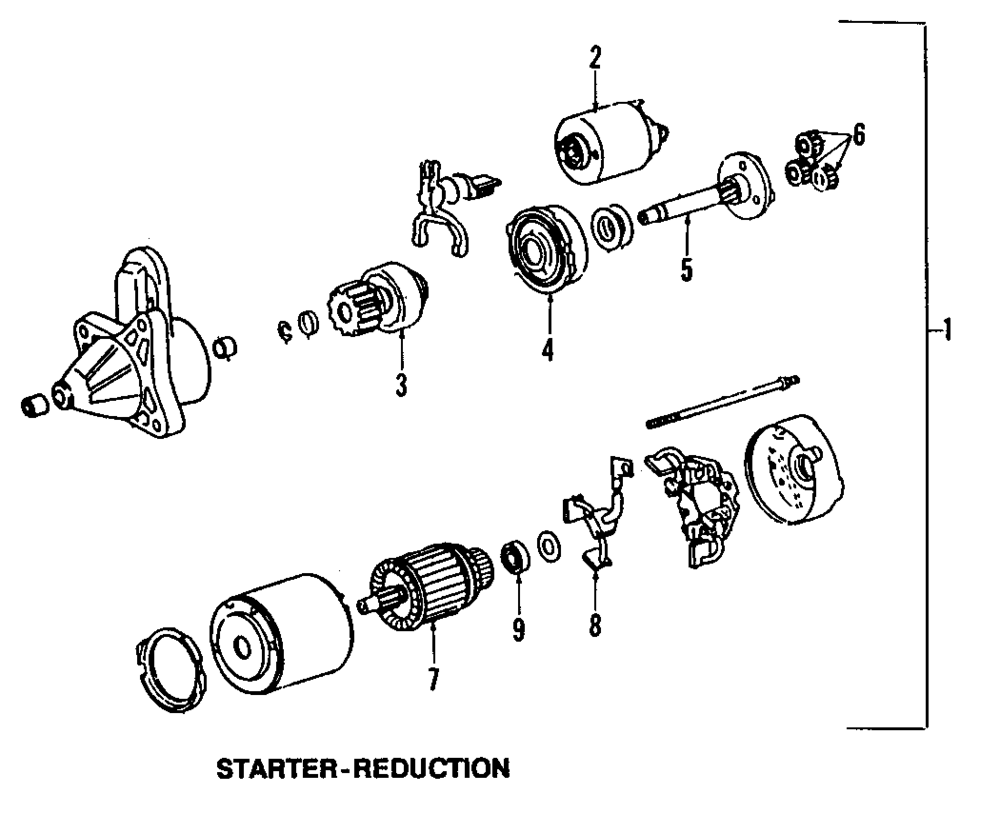 2
6
5
4
3
1
9
8
7
STARTER-REDUCTION