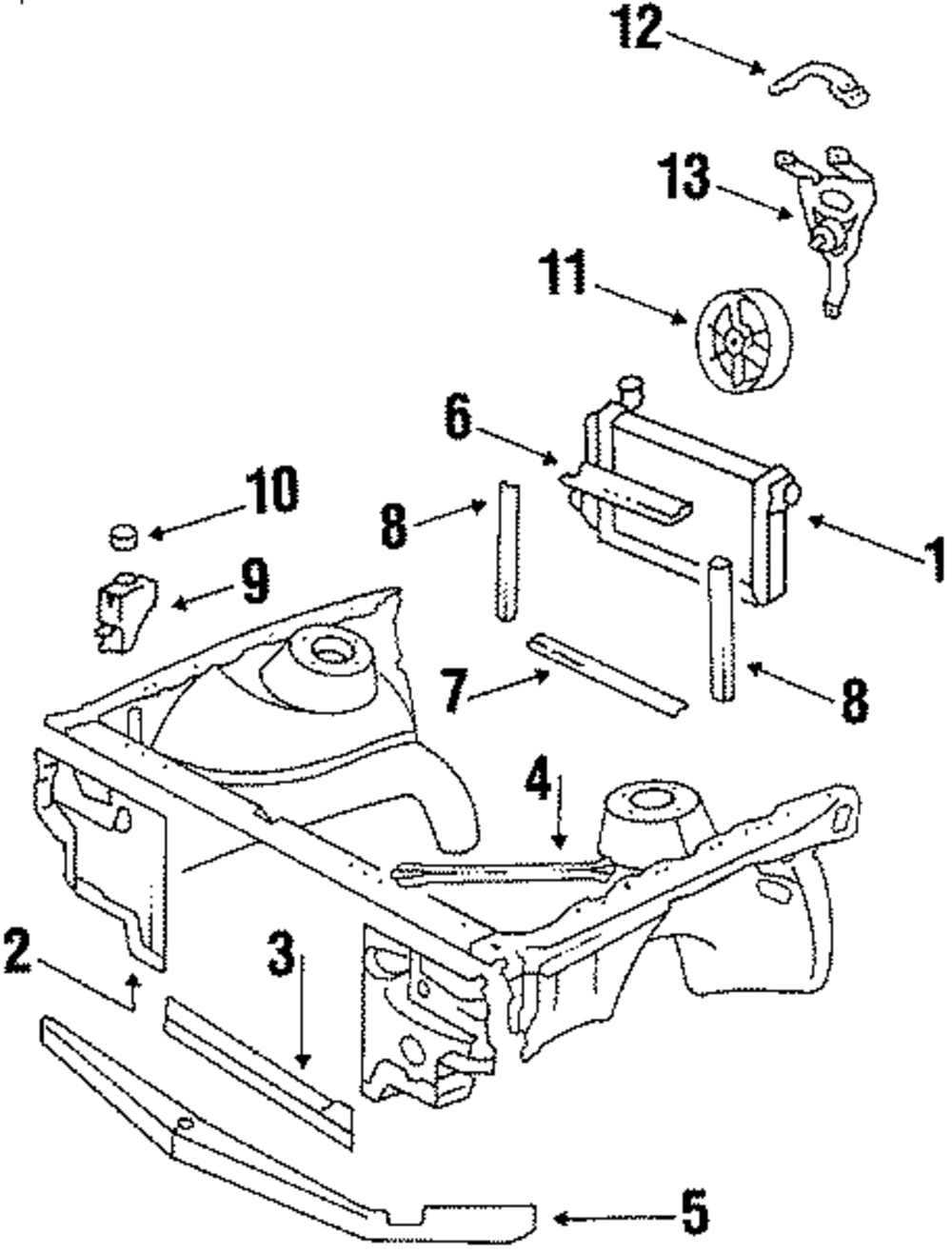 12
13
11
6
10
8
1
9
7
8
4
2
3
5