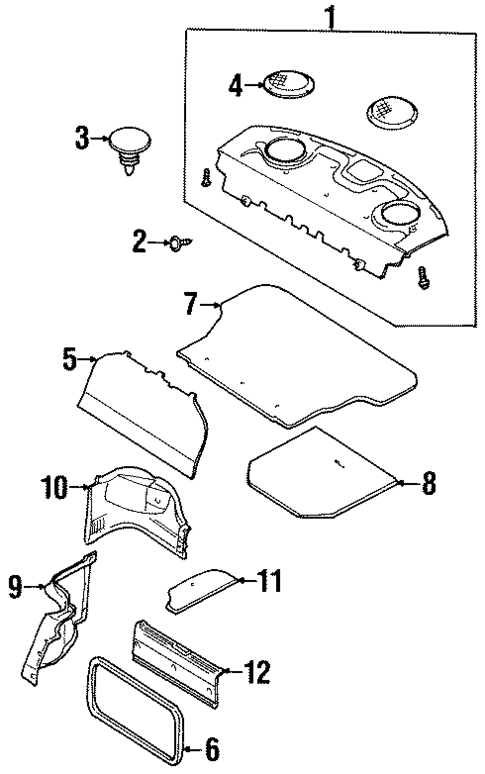 1
4
3
2
7
5
10
8
9
11
12
6