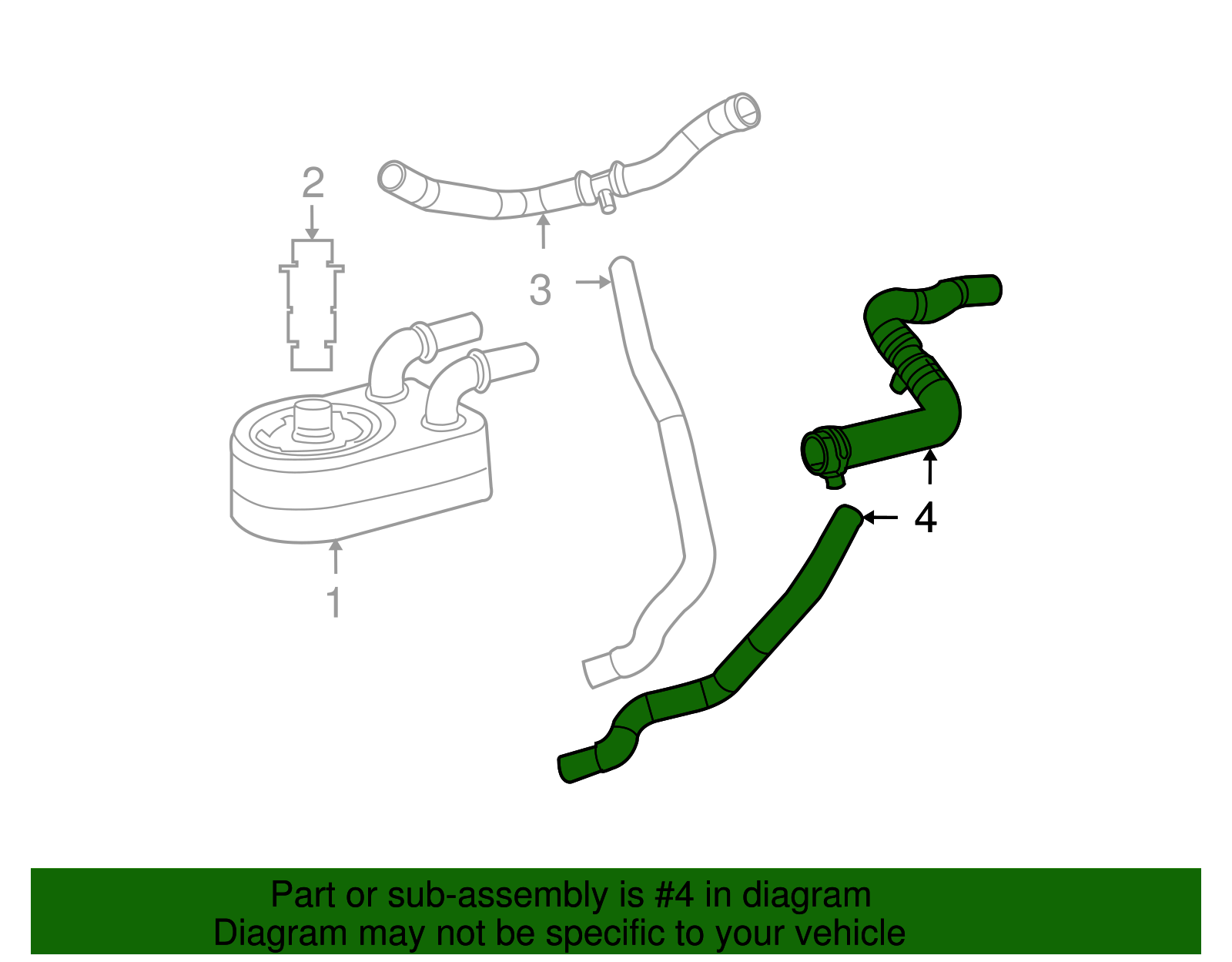 2

3

4

1

Part or sub-assembly is #4 in diagram
Diagram may not be specific to your vehicle