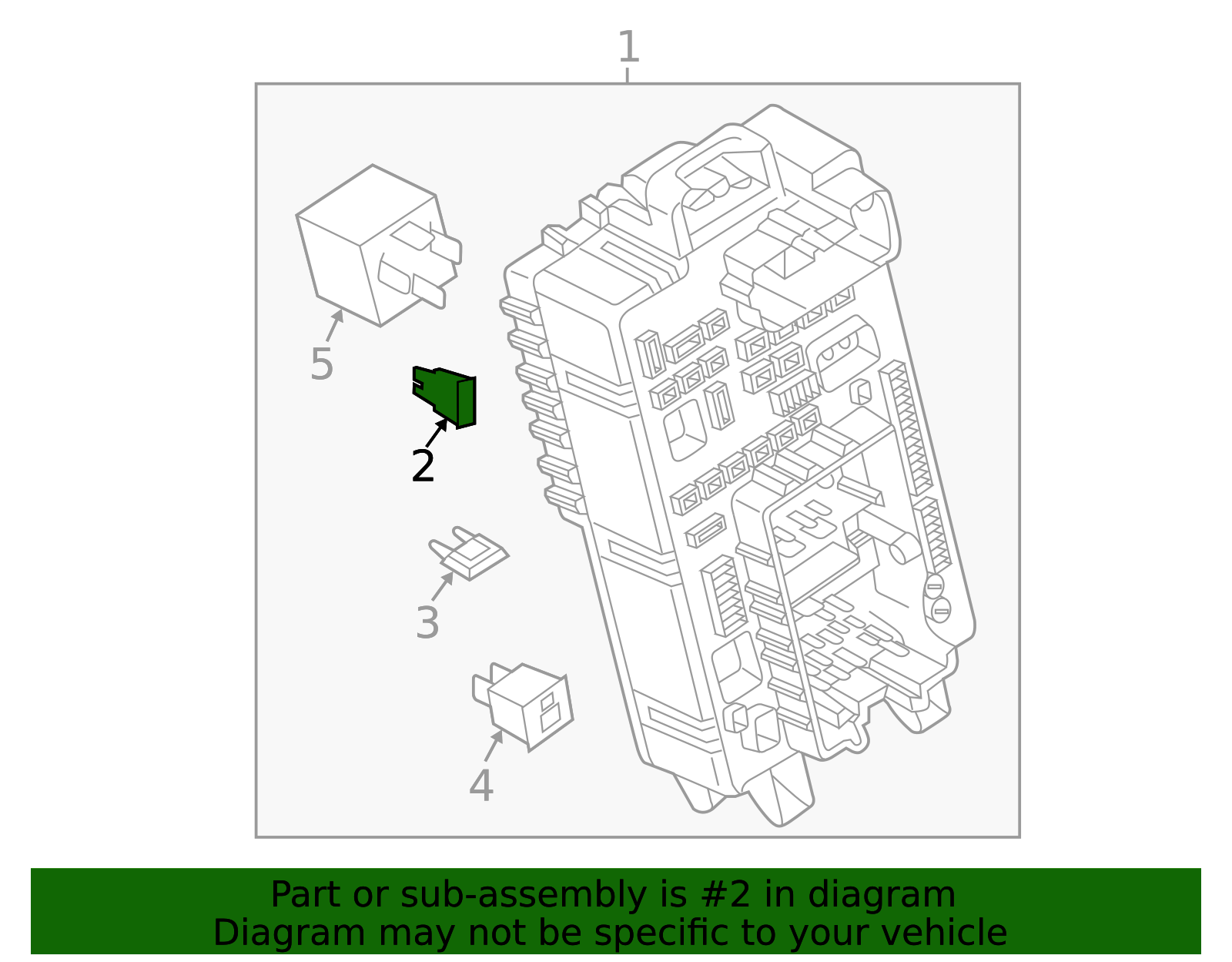 1

5

2

3

4

Part or sub-assembly is #2 in diagram
Diagram may not be specific to your vehicle