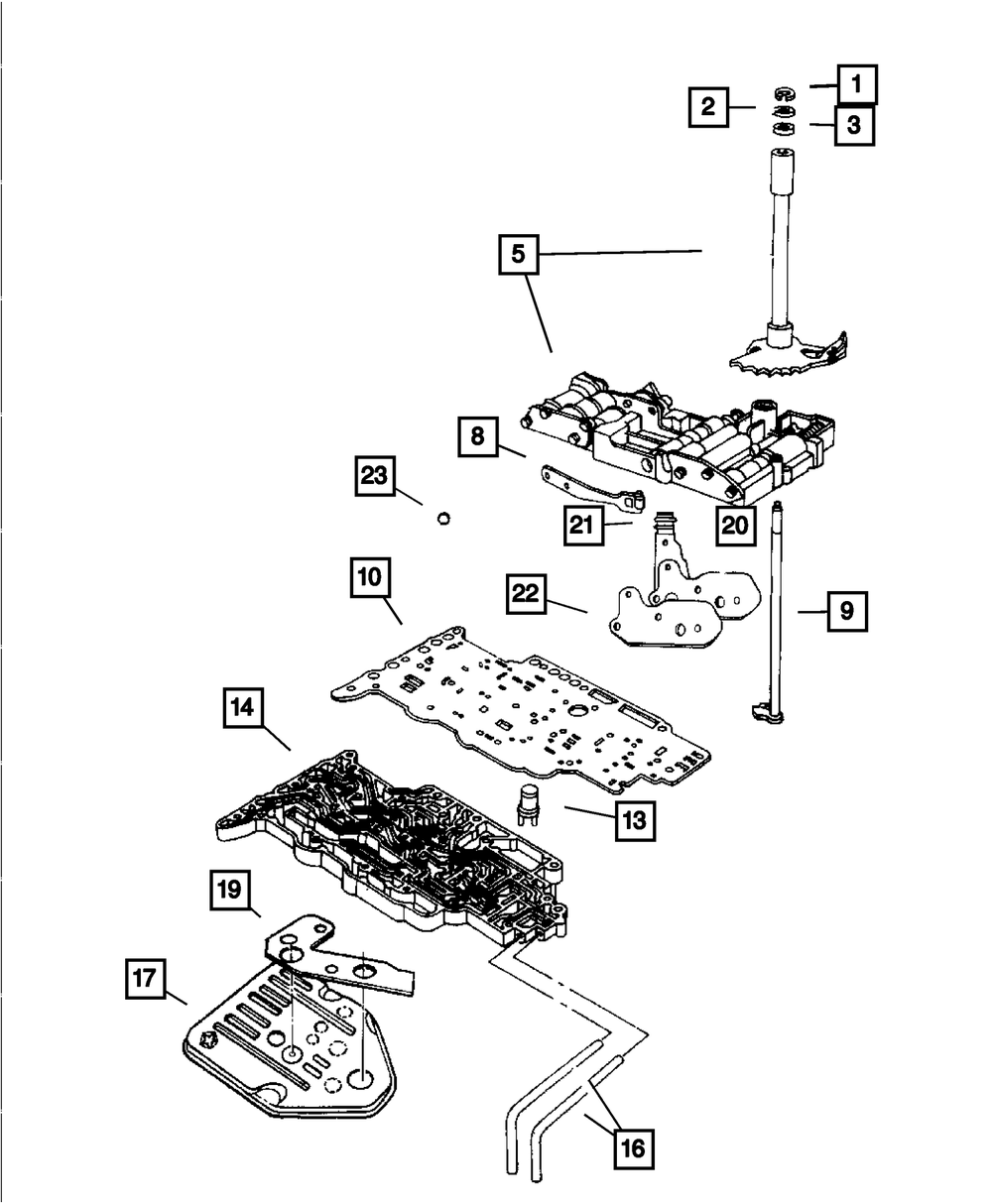 1
2
3
5
8
23
21
20
10
22
9
14
13
19
17
16