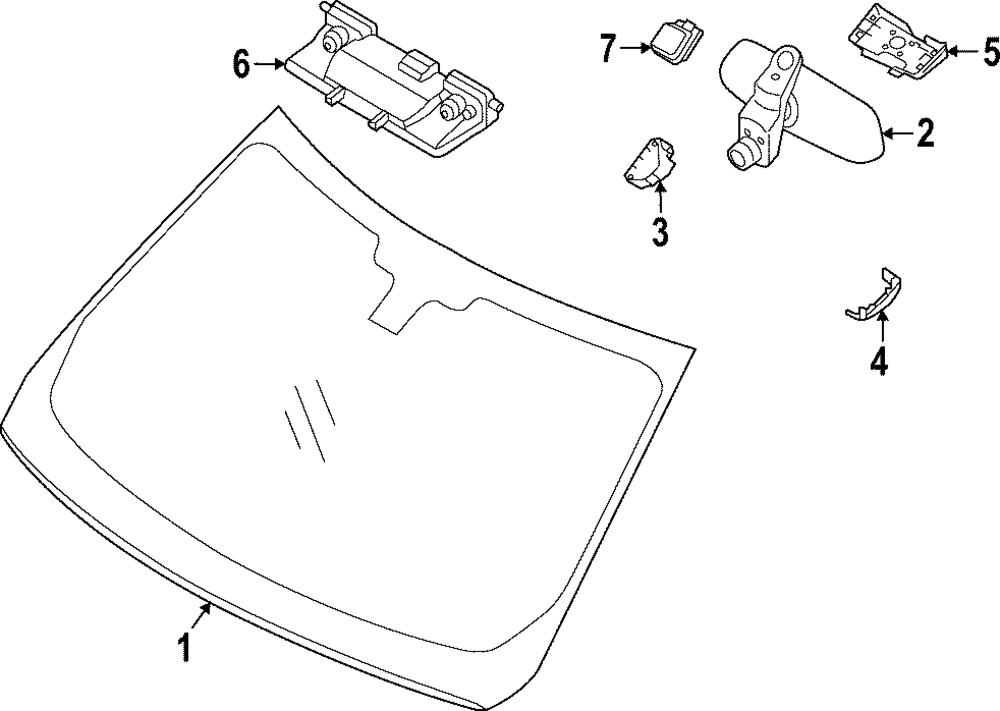 6
7
5
2
3
4
1