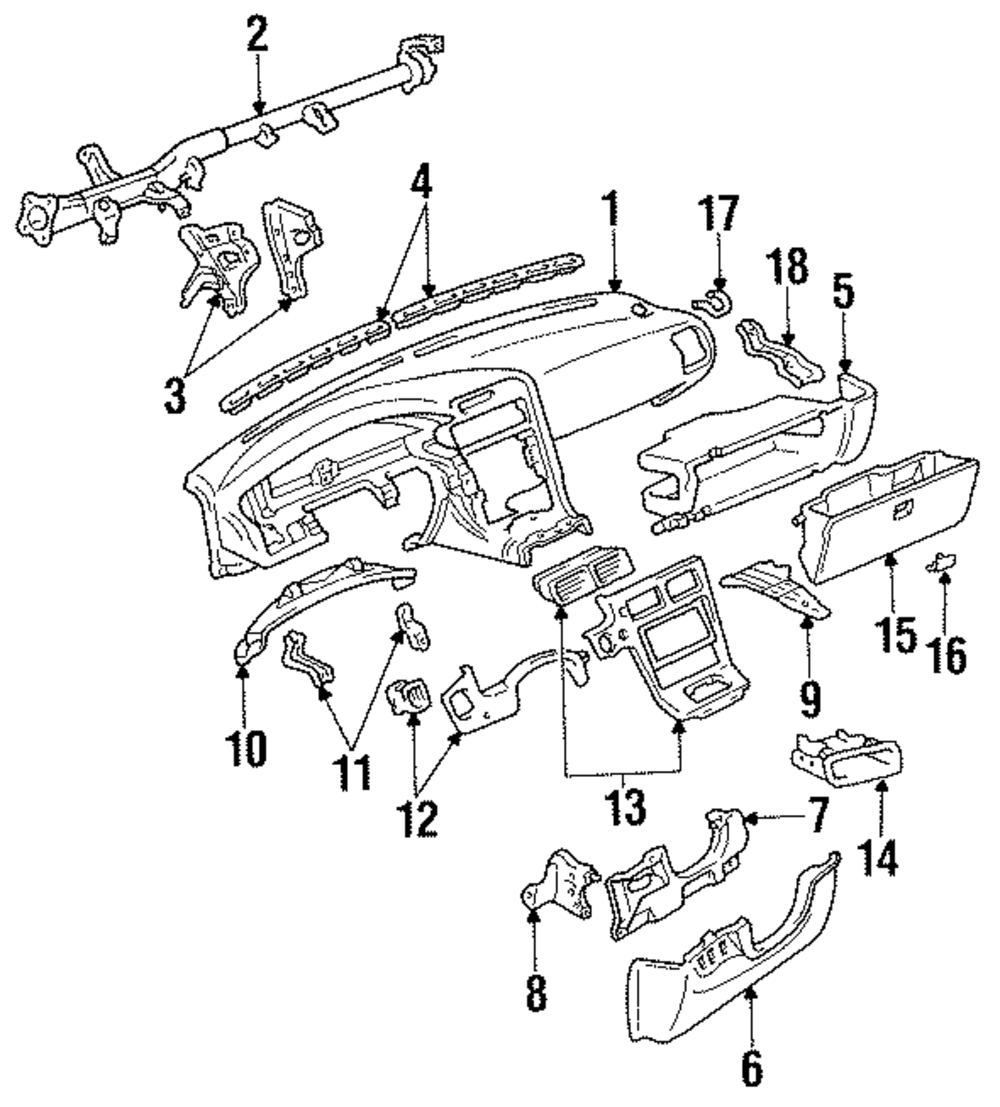 2
4
1
17
18
5
3
15
16
9
10
11
12
13
7
14
8
6