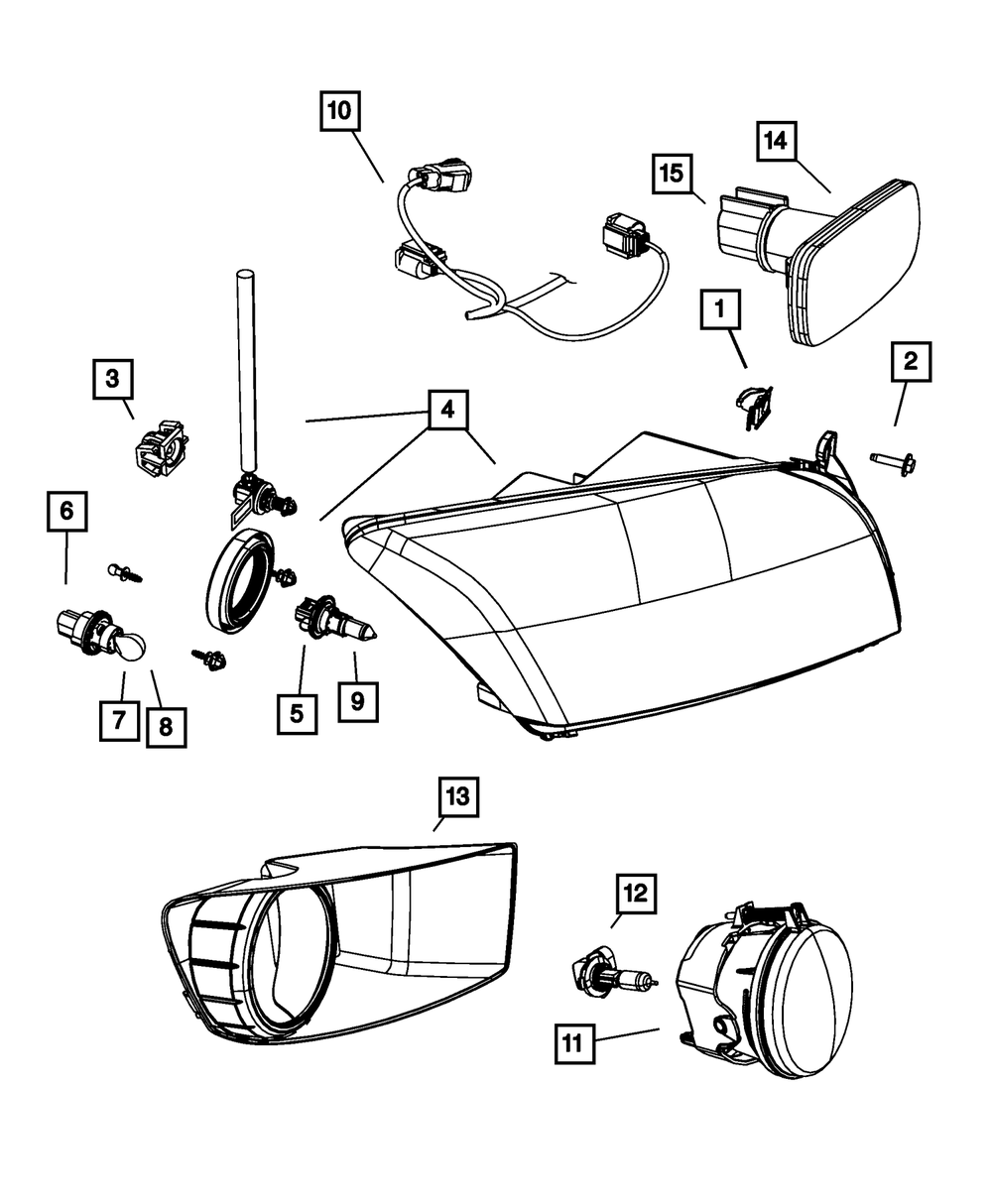 10
14
15
1
2
3
4
6
7
8
5
9
13
12
11