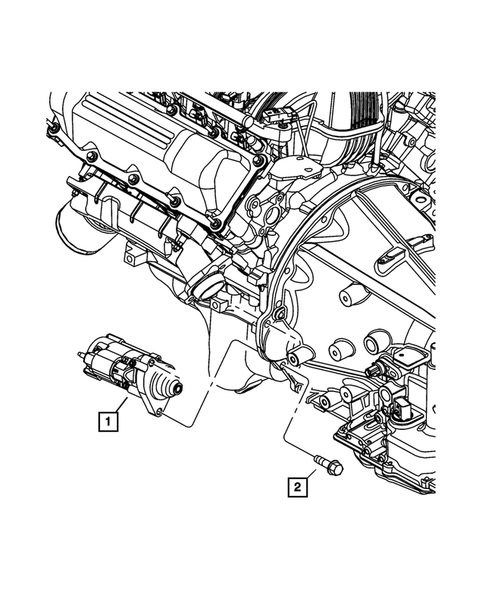 1

2