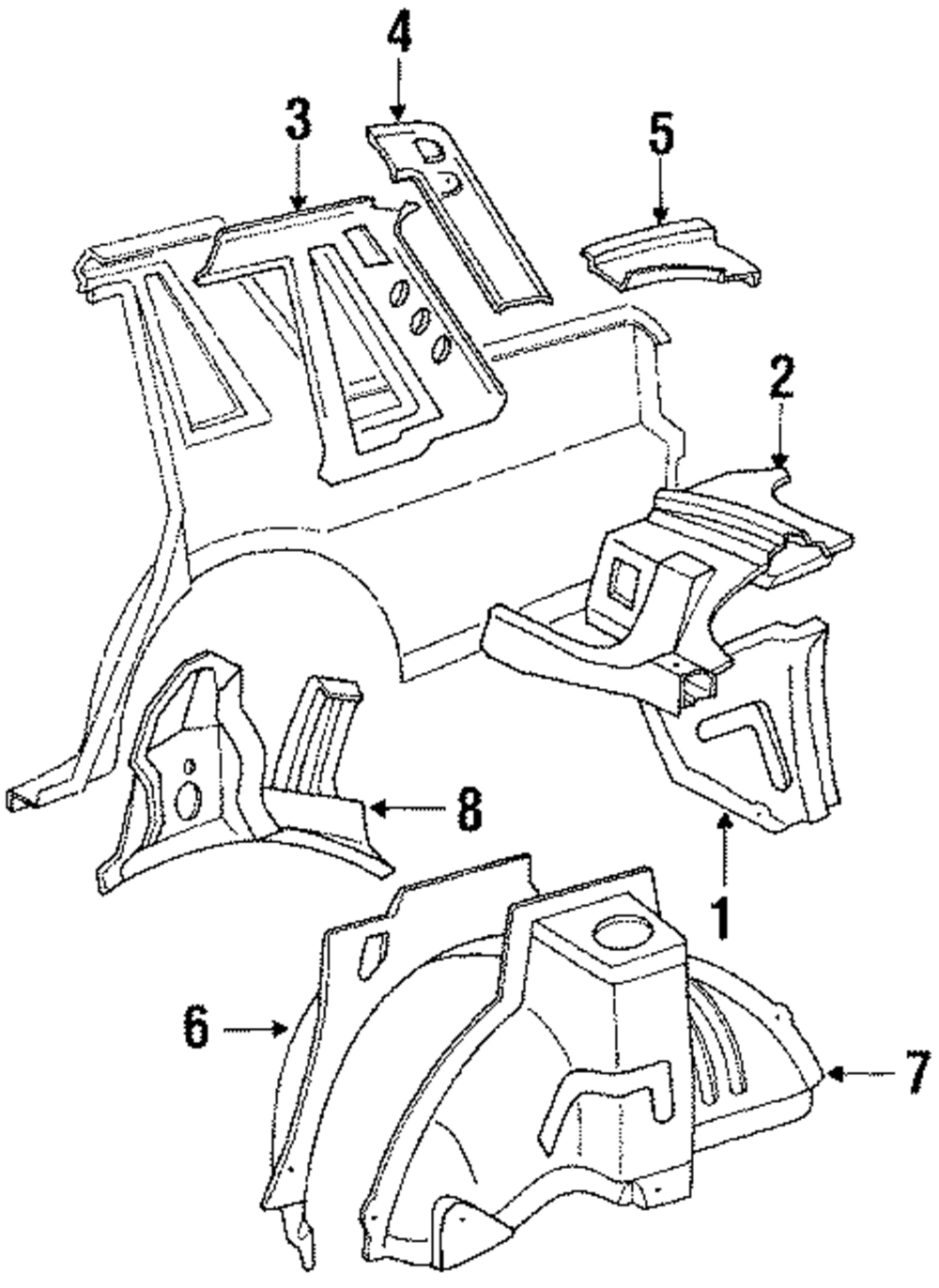 4
3
5
2
8
1
6
7