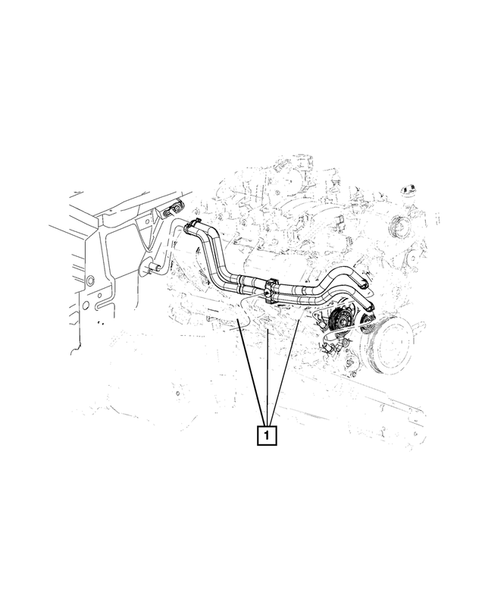 1