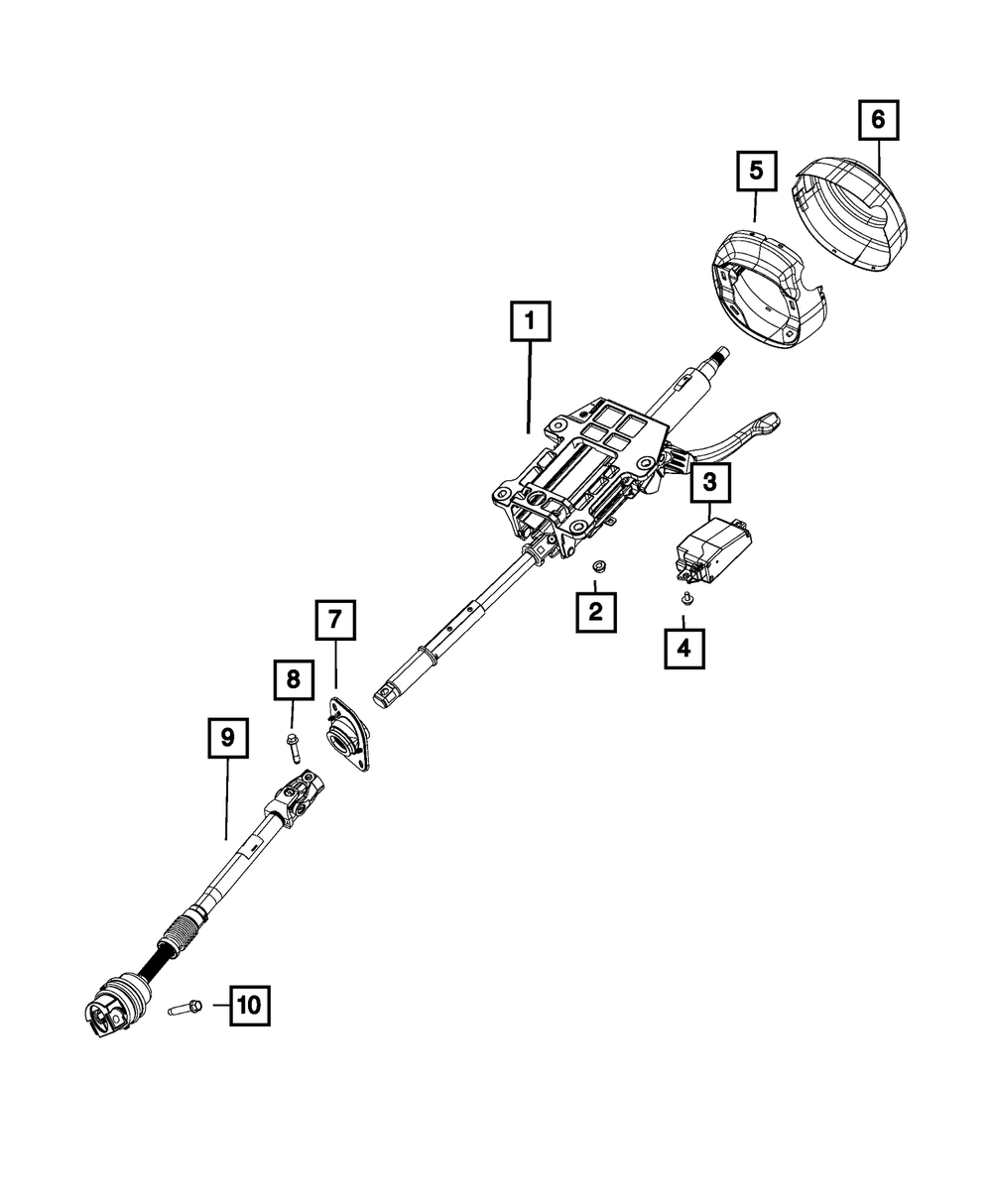 6
5
1
3
2
4
7
8
9
10