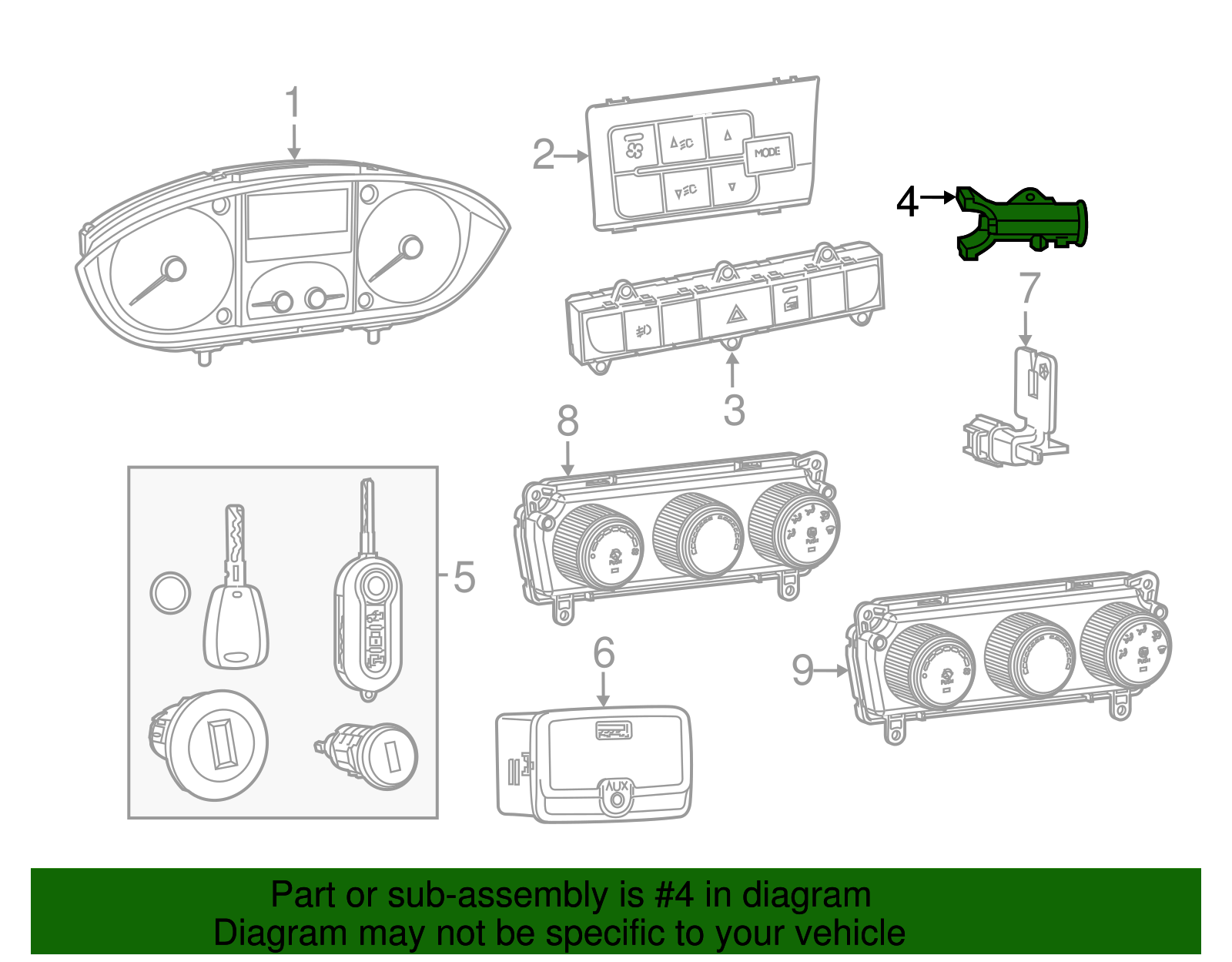 1
2
MODE
4
7
3
8
5
6
AUX
9
Part or sub-assembly is #4 in diagram
Diagram may not be specific to your vehicle