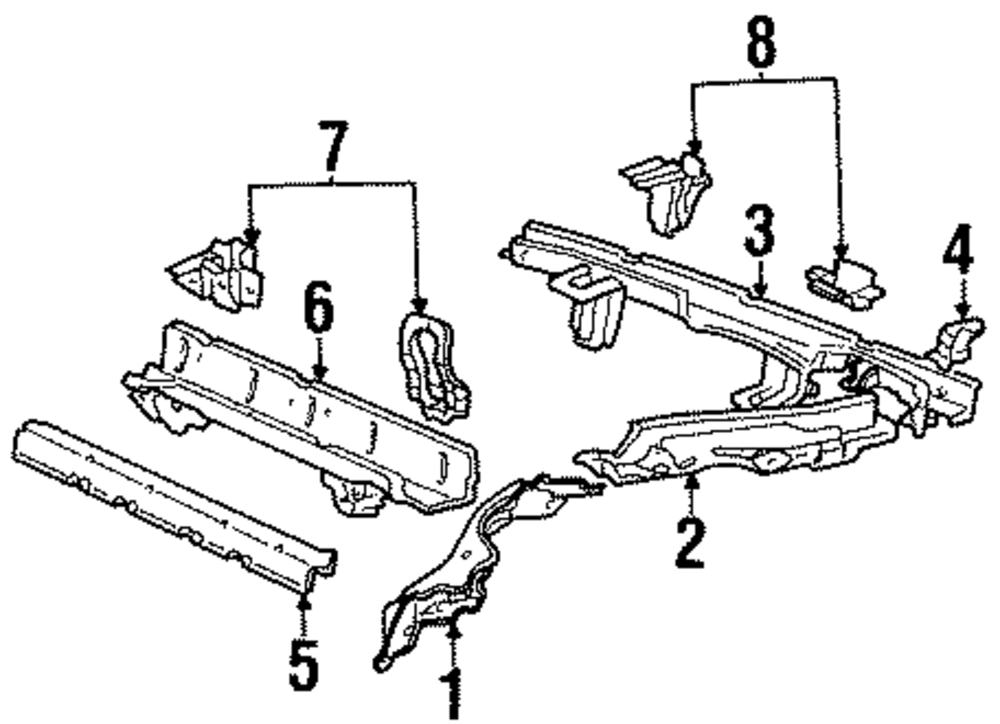 8
7
3
4
6
2
5
1