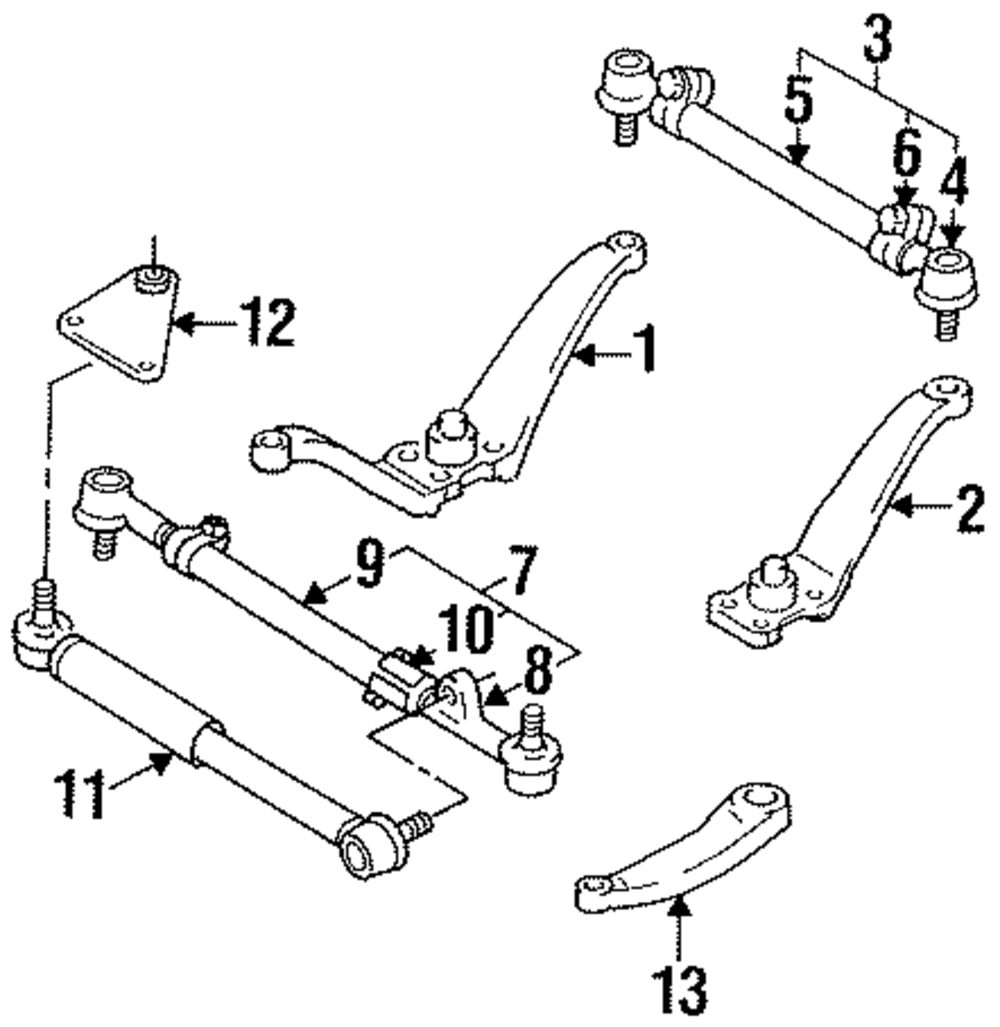 3
5
6
4
12
1
2
9
7
10
8
11
13