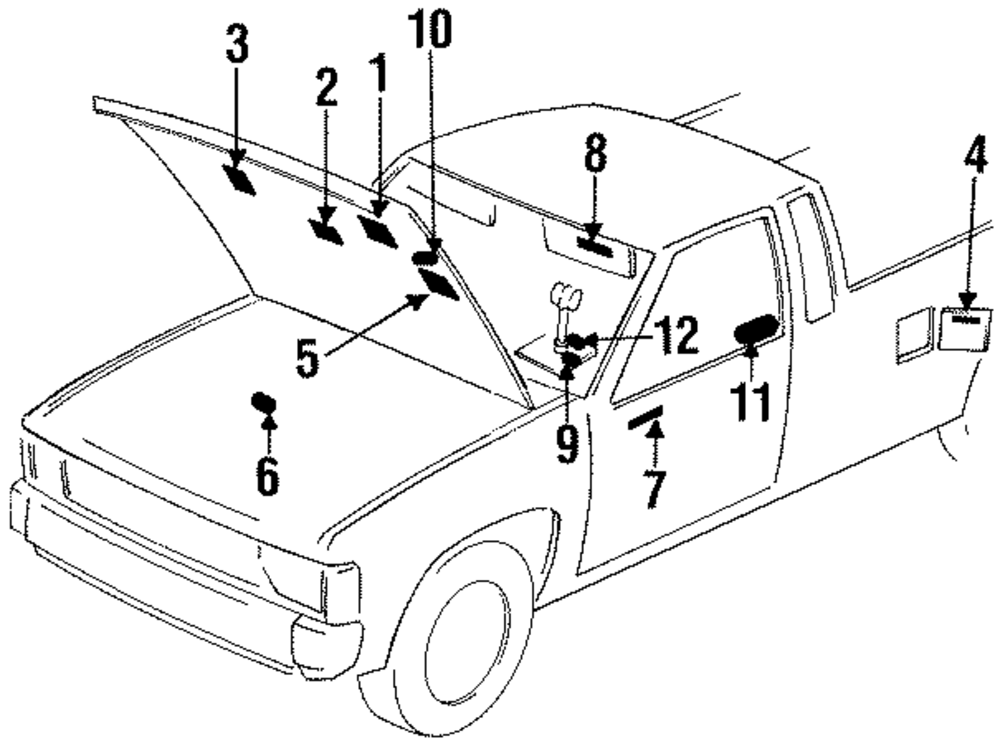 3
2
1
10
8
4
5
12
11
6
9
7